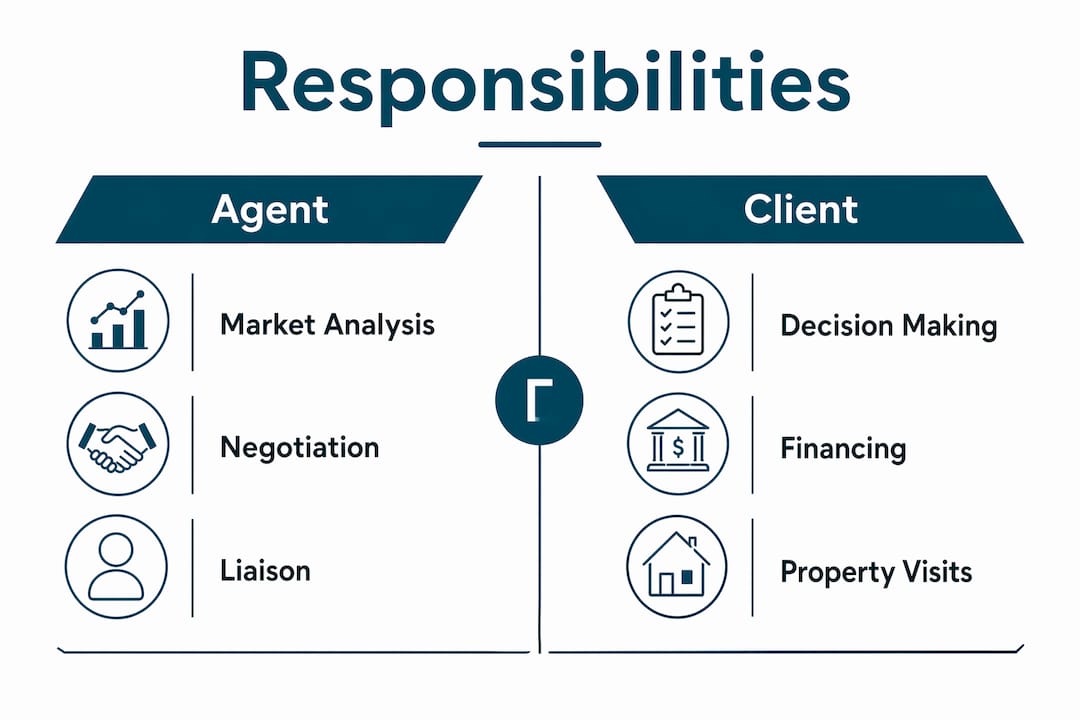 Responsibilities

Agent

Market Analysis

Negotiation

Liaison

Client

Decision Making

Financing

Property Visits