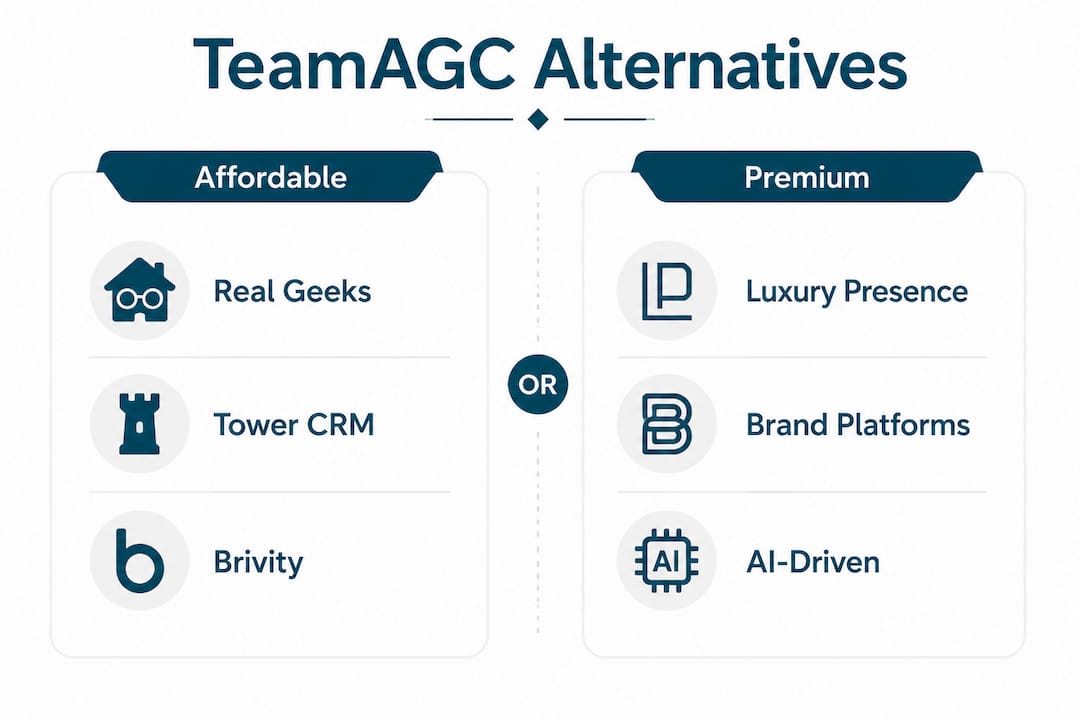 TeamAGC Alternatives

Affordable

Real Geeks

Tower CRM

b

Brivity

OR

Premium

LP

Luxury Presence

B

Brand Platforms

AI

AI-Driven