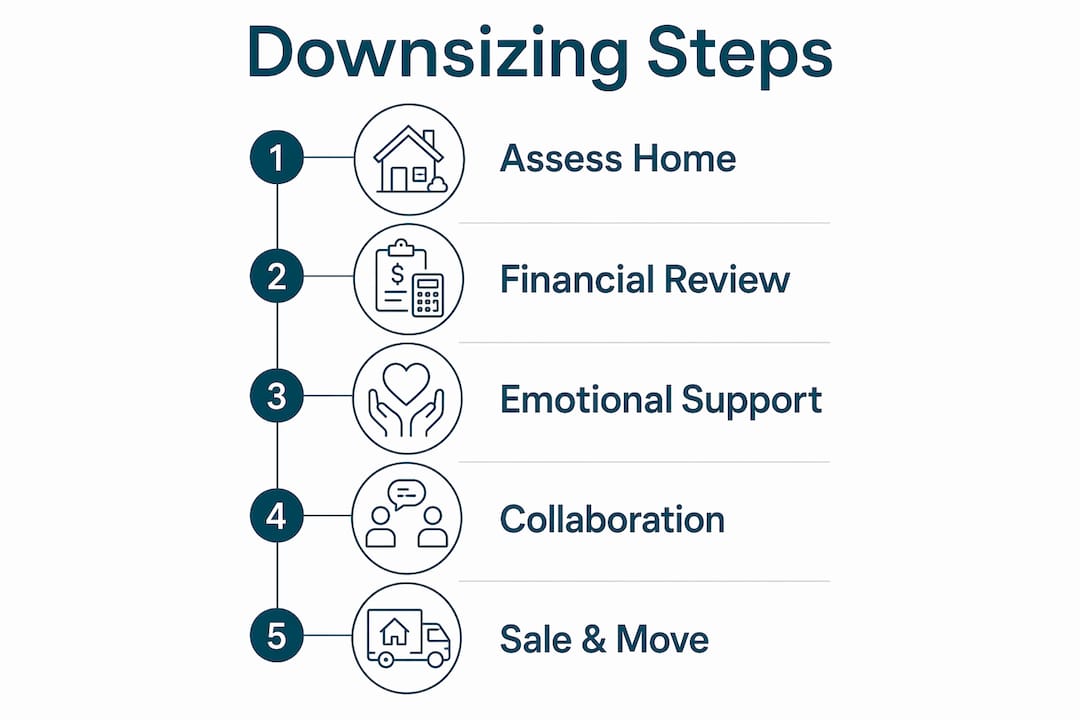 Downsizing Steps

1 Assess Home

2 Financial Review

3 Emotional Support

4 Collaboration

5 Sale & Move