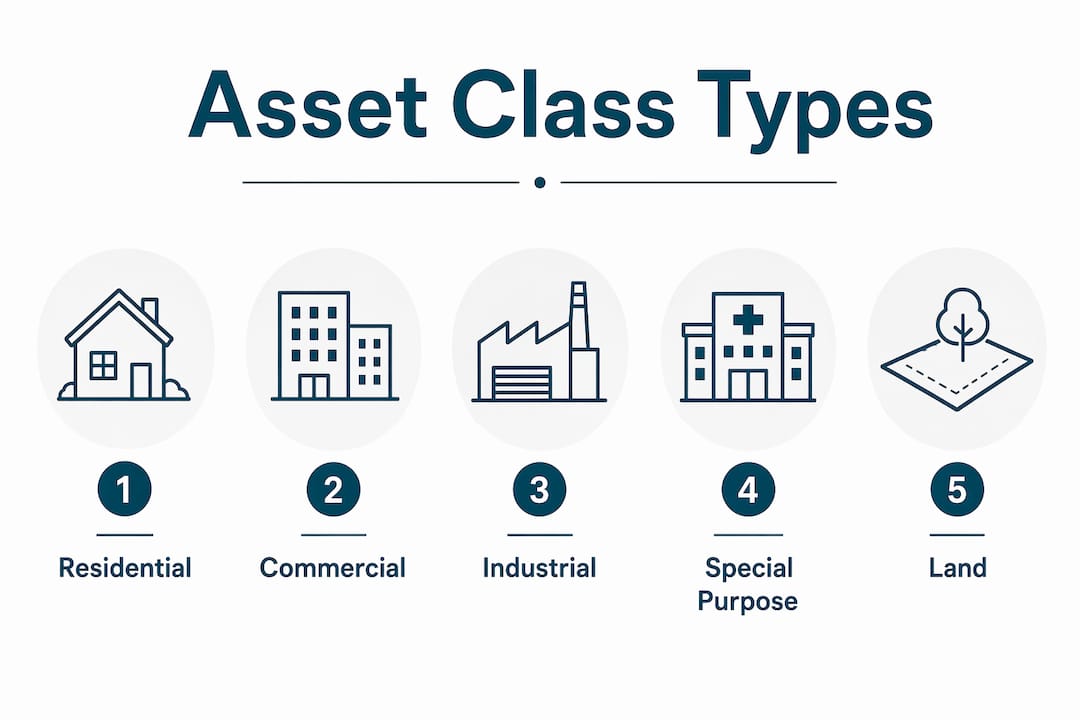 Asset Class Types

1
Residential

2
Commercial

3
Industrial

4
Special Purpose

5
Land