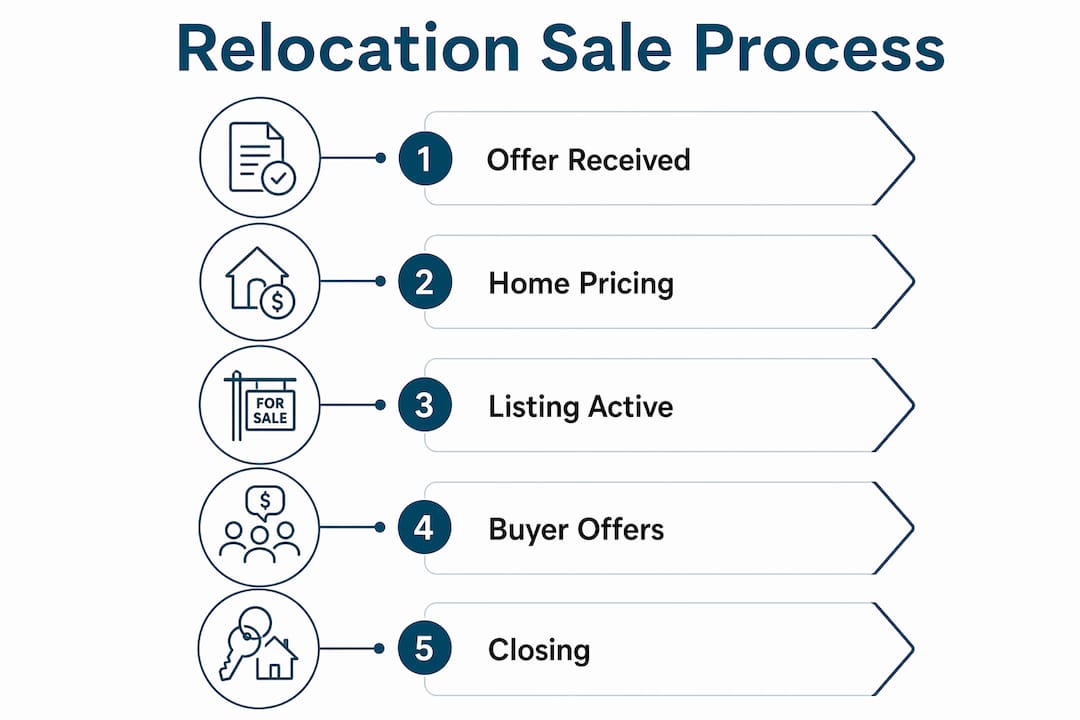 Relocation Sale Process

1 Offer Received

$ 2 Home Pricing

FOR SALE 3 Listing Active

$ 4 Buyer Offers

5 Closing