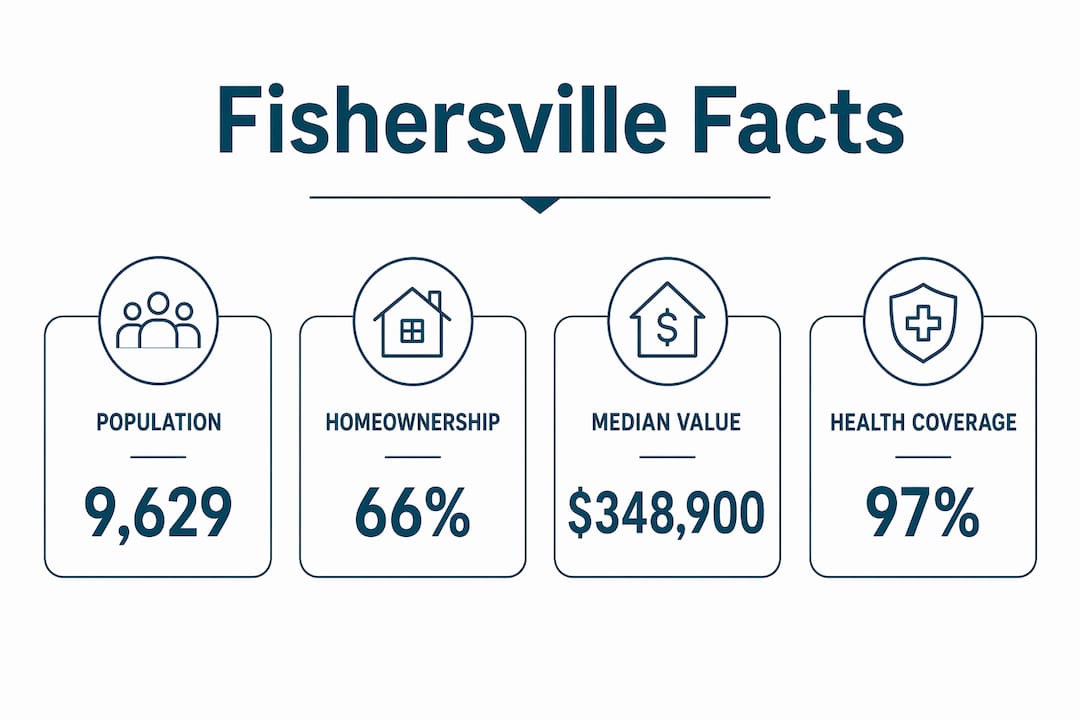 Fishersville Facts

POPULATION
9,629

HOMEOWNERSHIP
66%

MEDIAN VALUE
$348,900

HEALTH COVERAGE
97%