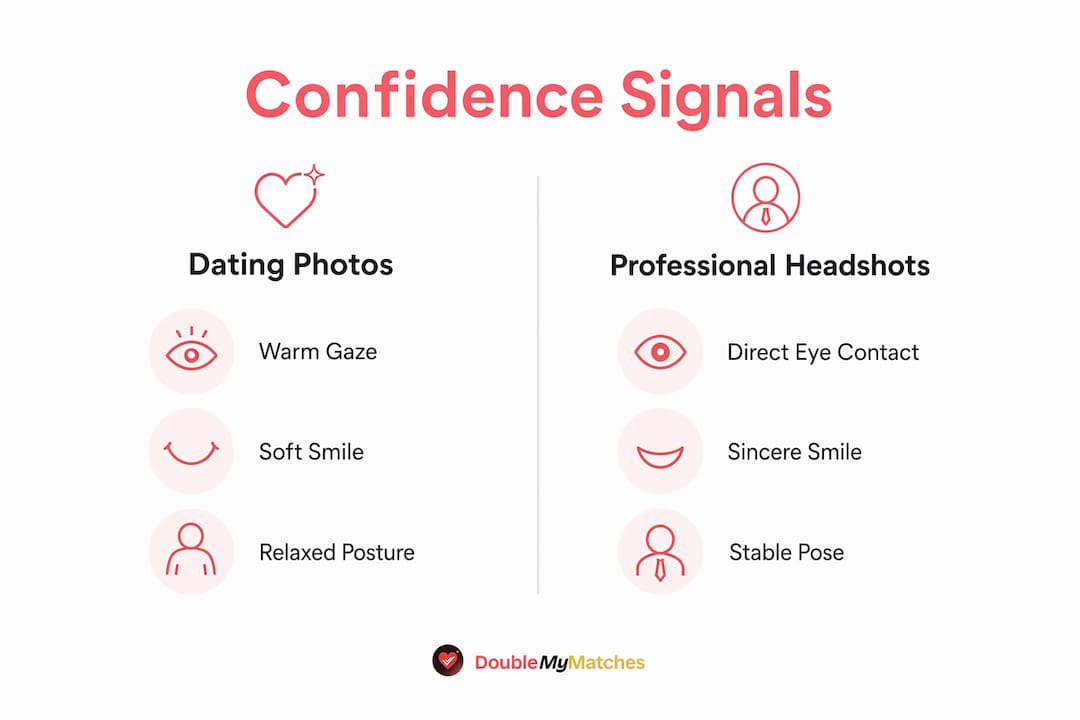 Confidence Signals

Dating Photos

Warm Gaze

Soft Smile

Relaxed Posture

Professional Headshots

Direct Eye Contact

Sincere Smile

Stable Pose

DoubleMyMatches