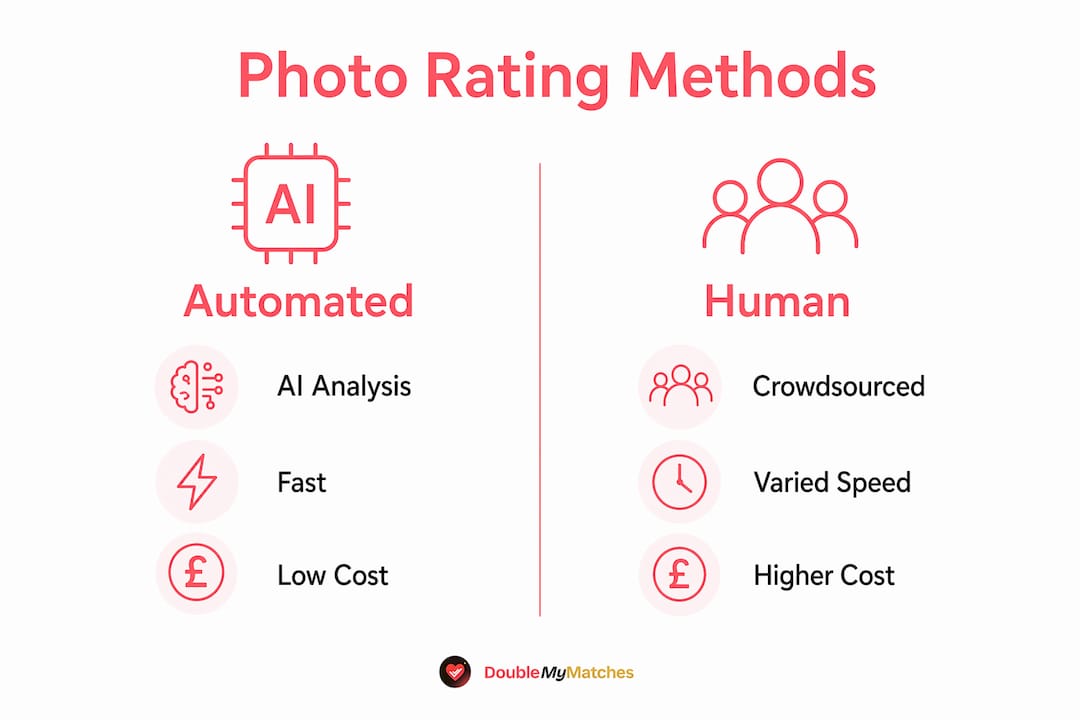 Photo Rating Methods

AI

Automated

AI Analysis

Fast

£

Low Cost

Human

Crowdsourced

Varied Speed

£

Higher Cost

DoubleMyMatches