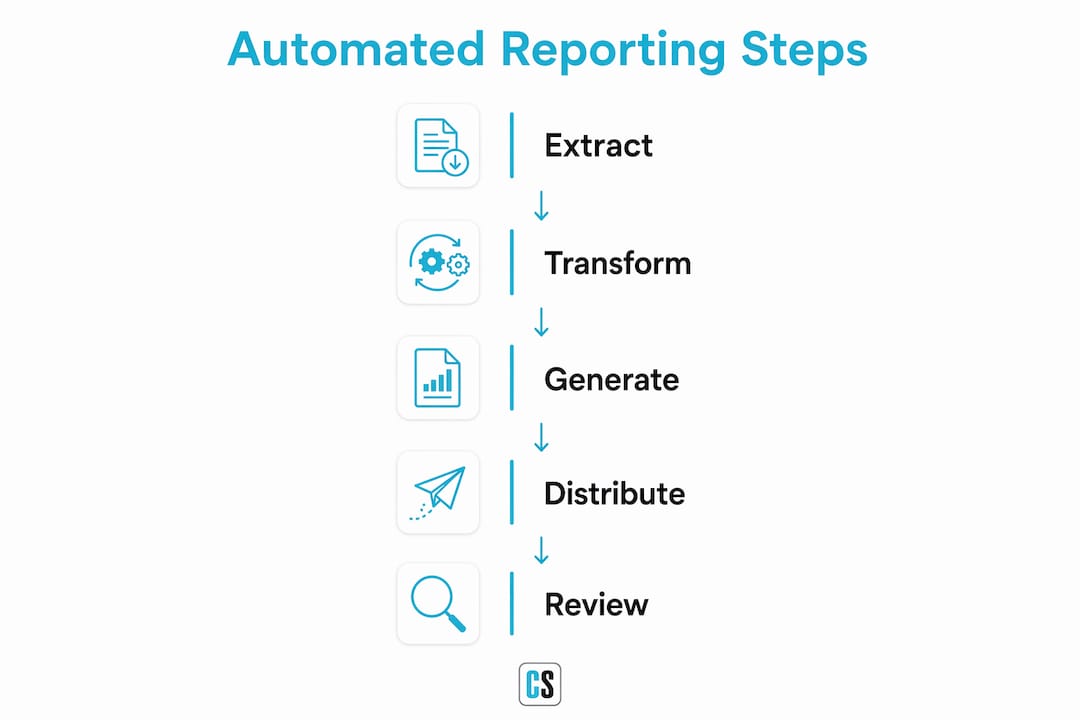 Automated Reporting Steps

Extract

Transform

Generate

Distribute

Review

CS