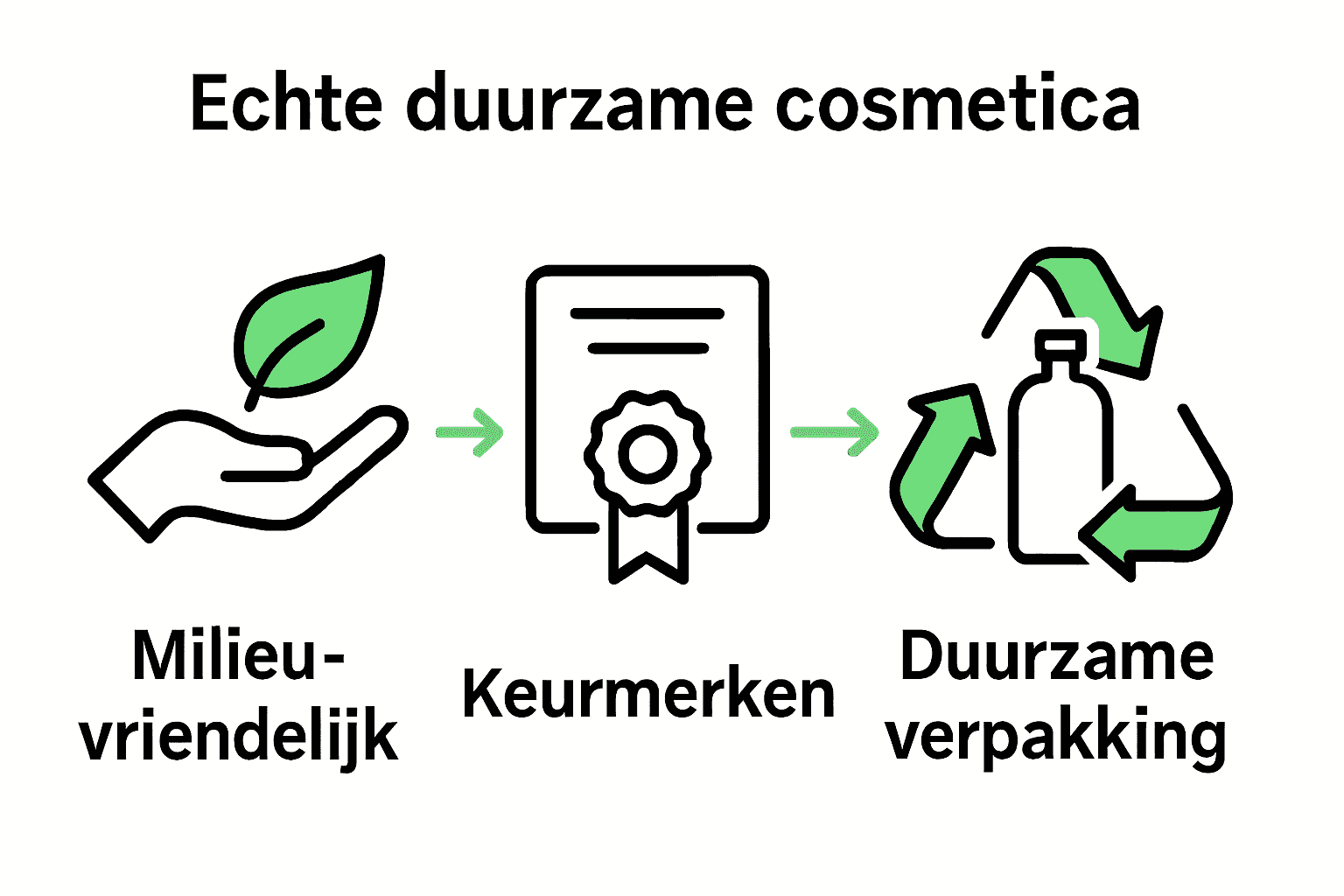 Echte duurzame cosmetica

Milieuvriendelijk

Keurmerken

Duurzame verpakking