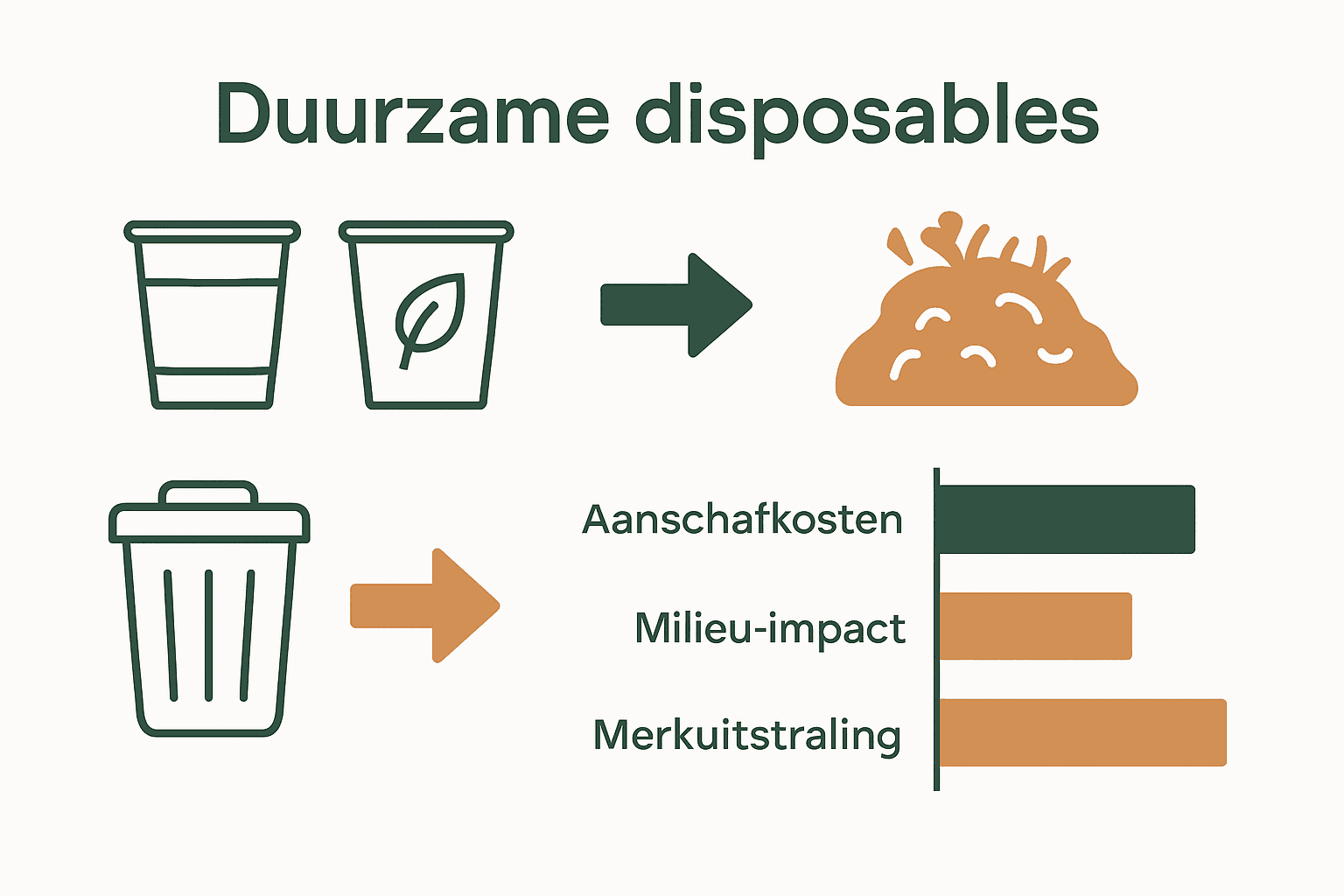 Duurzame disposables

Aanschafkosten

Milieu-impact

Merkuitstraling