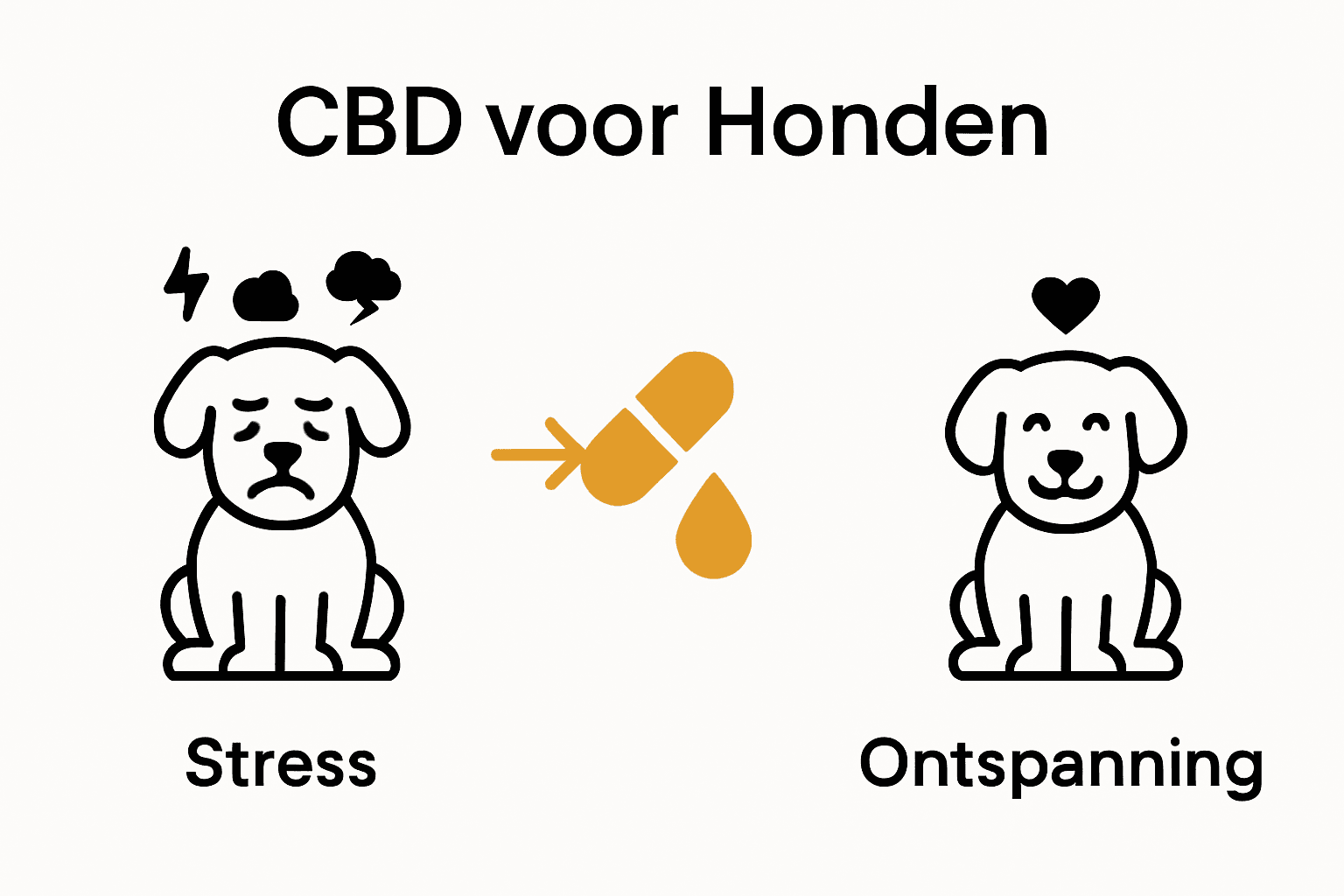 CBD voor Honden

Stress

Ontspanning