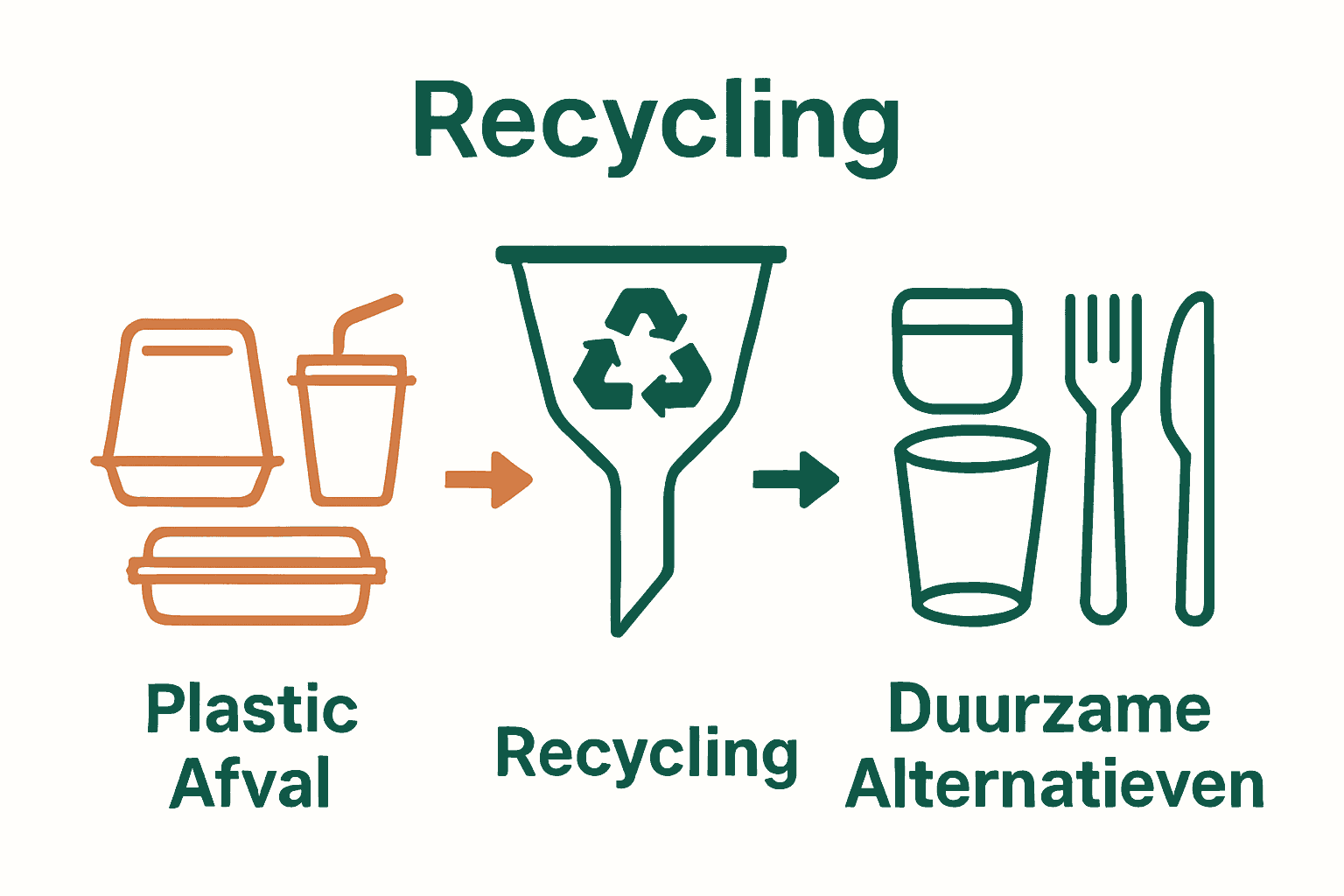 Recycling

Plastic Afval

Recycling

Duurzame Alternatieven