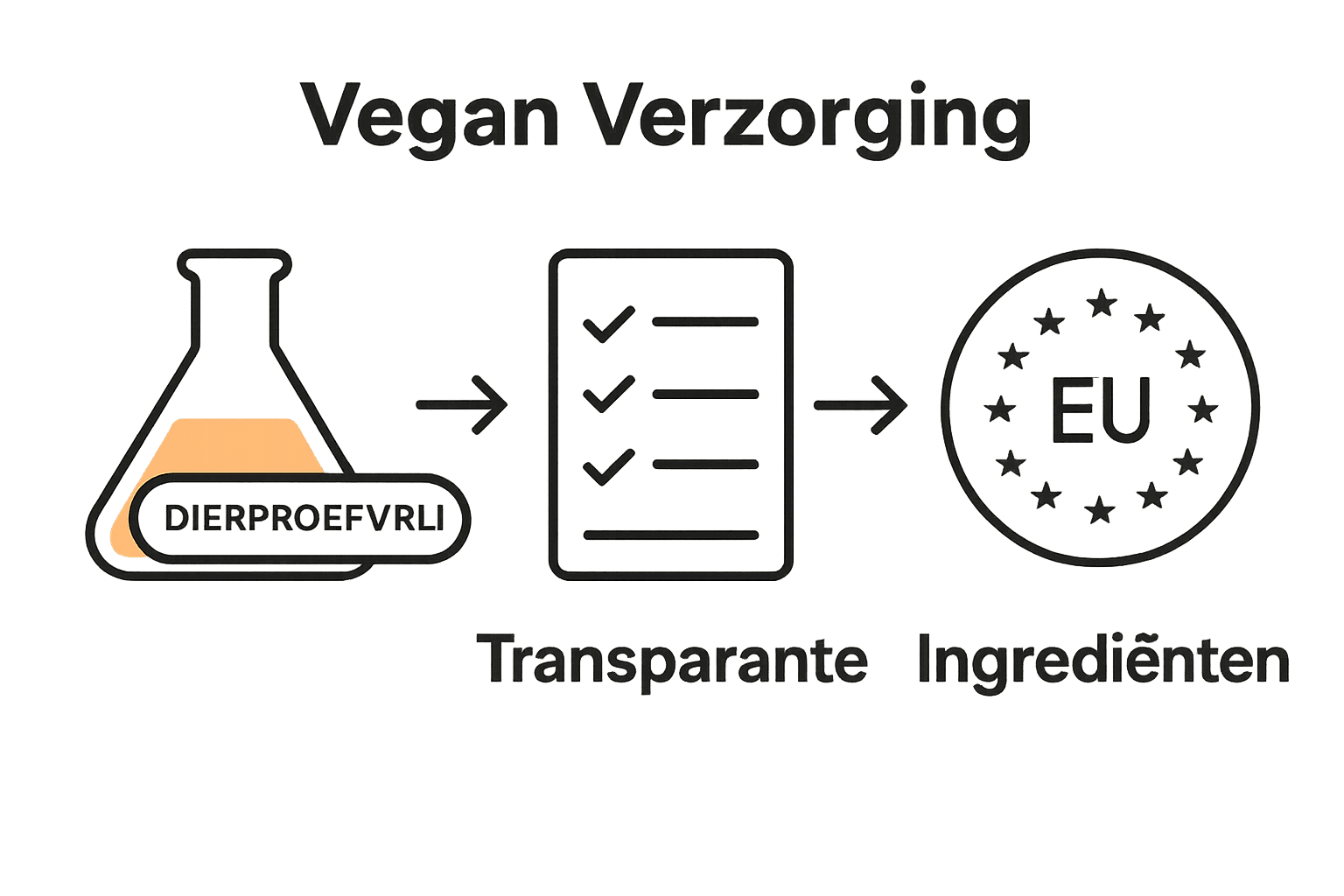 Vegan Verzorging

DIERPROEFVRLI

EU

Transparante Ingrediẽnten