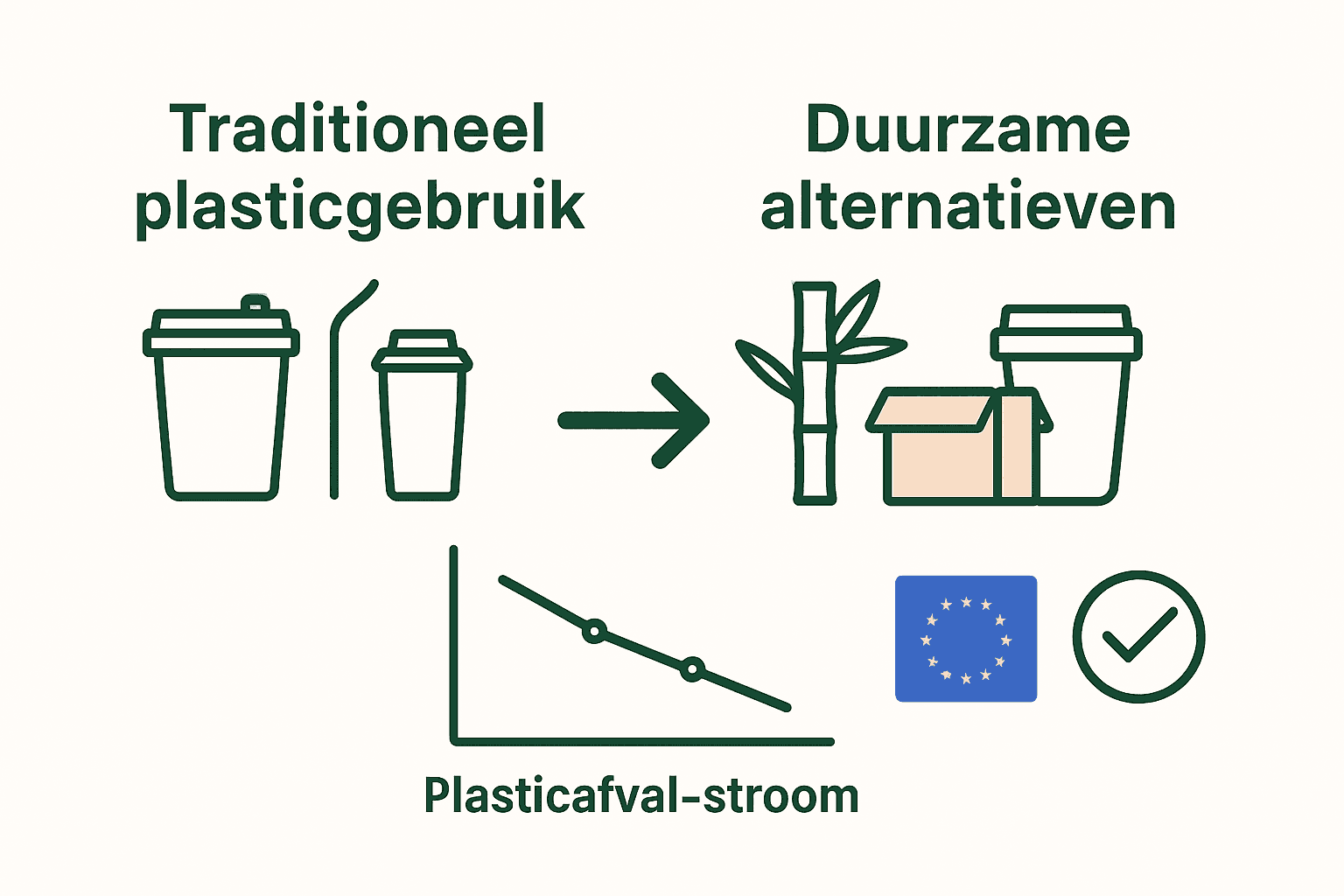 Traditioneel plasticgebruik

Duurzame alternatieven

Plasticafval-stroom