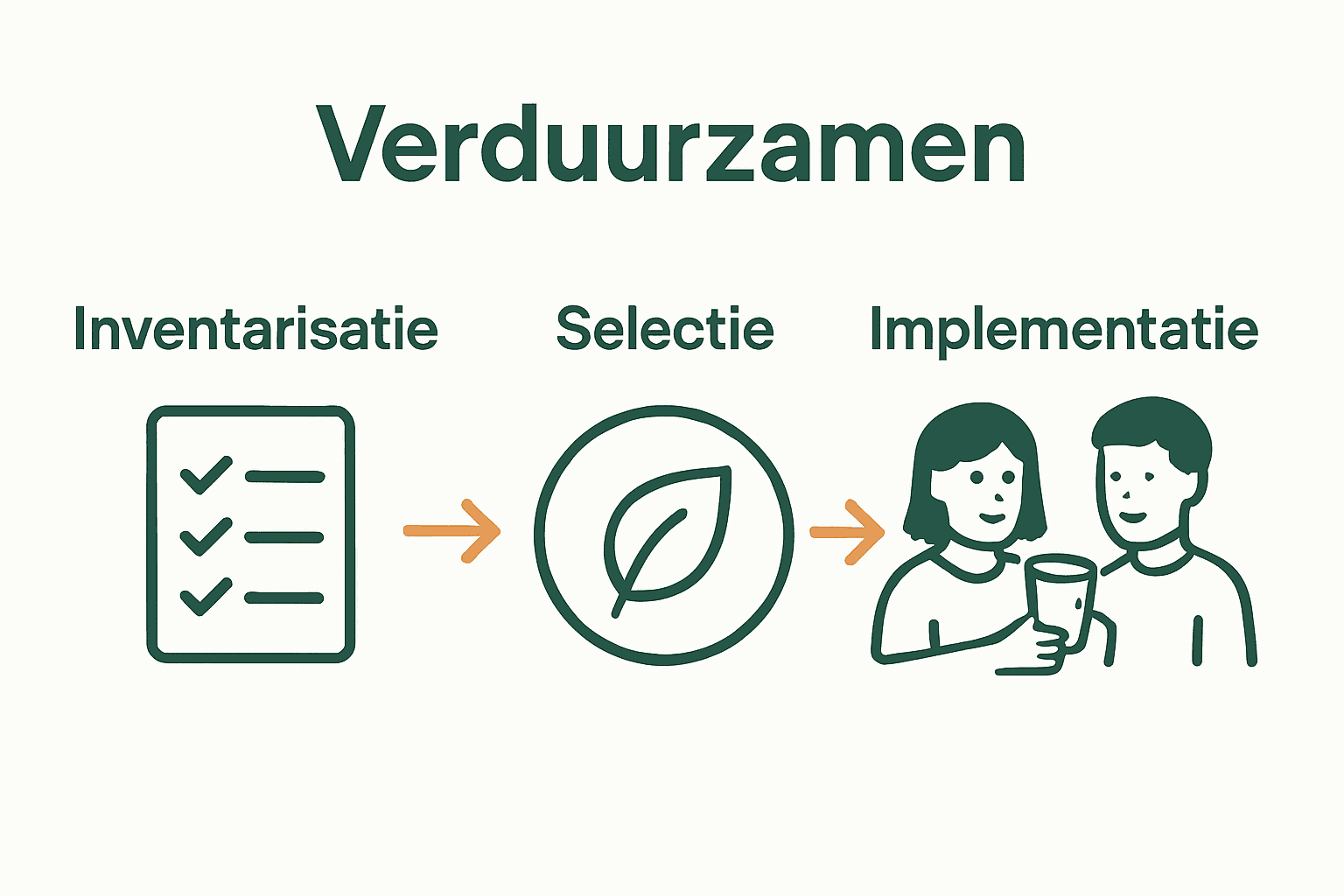 Verduurzamen

Inventarisatie

Selectie

Implementatie