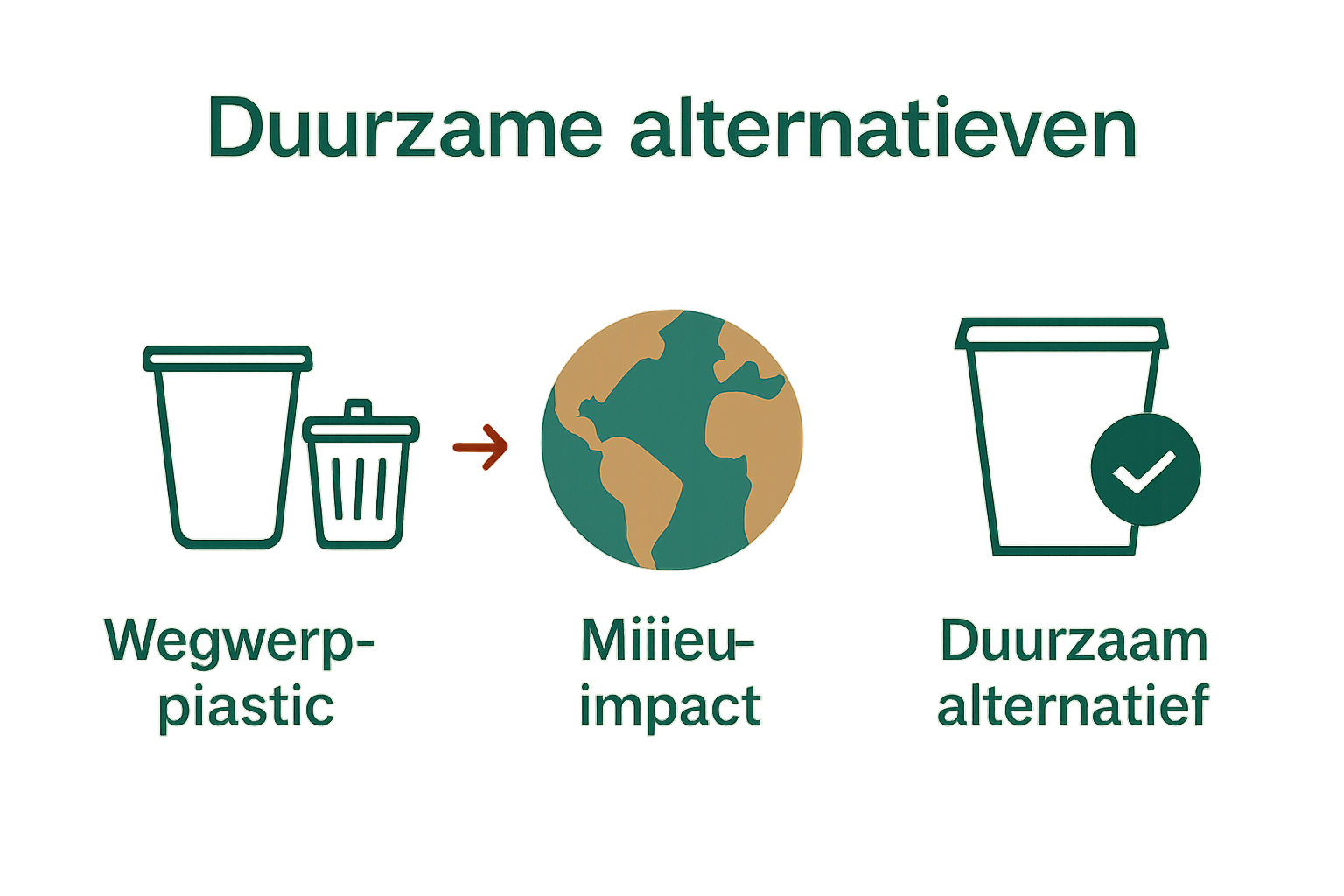 Duurzame alternatieven

Wegwerp-piastic

Miiieu-impact

Duurzaam alternatief