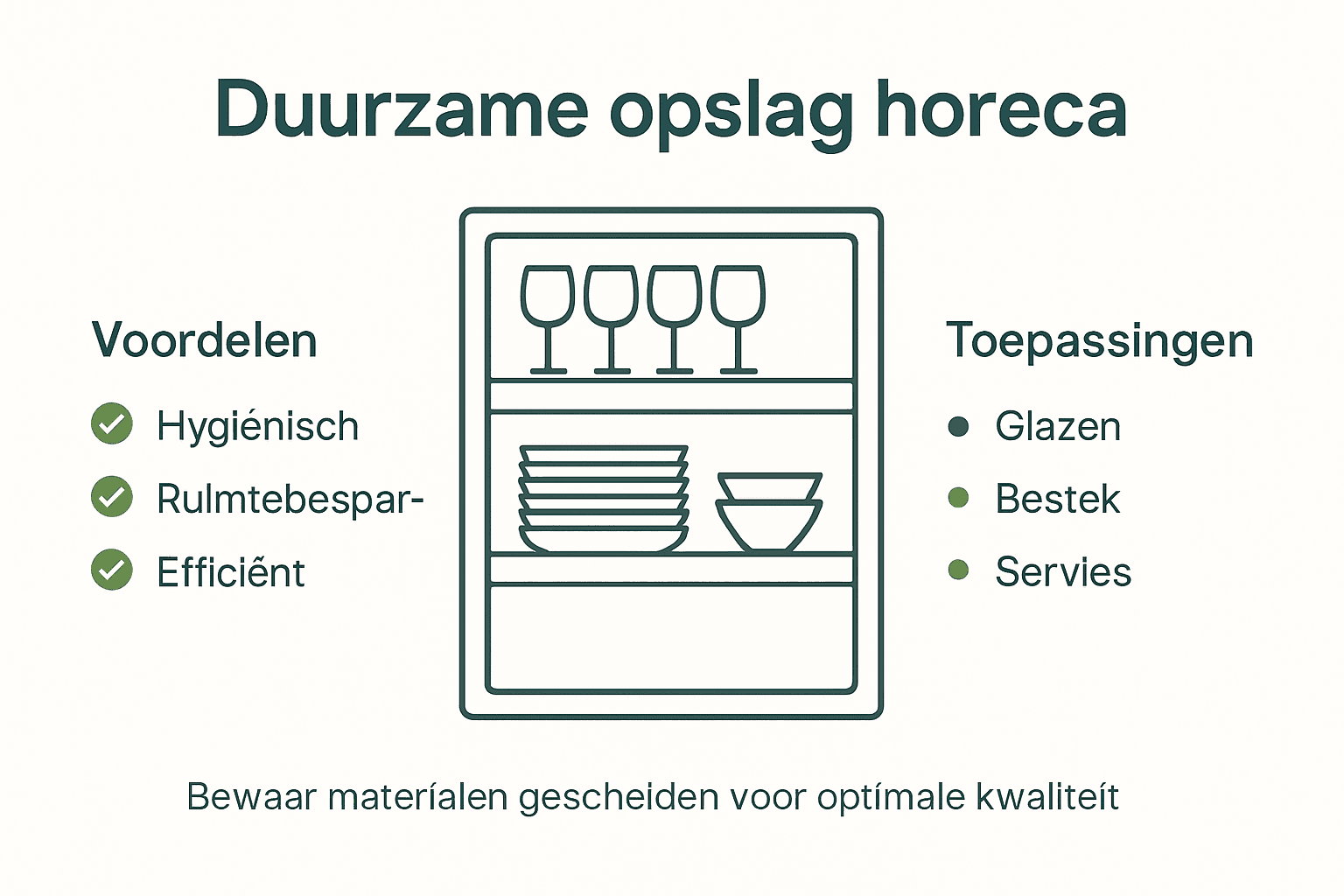 Duurzame opslag horeca

Voordelen

Hygiénisch

Rulmtebespar-

Efficiént

Toepassingen

Glazen

Bestek

Servies

Bewaar materíalen gescheiden voor optímale kwaliteít