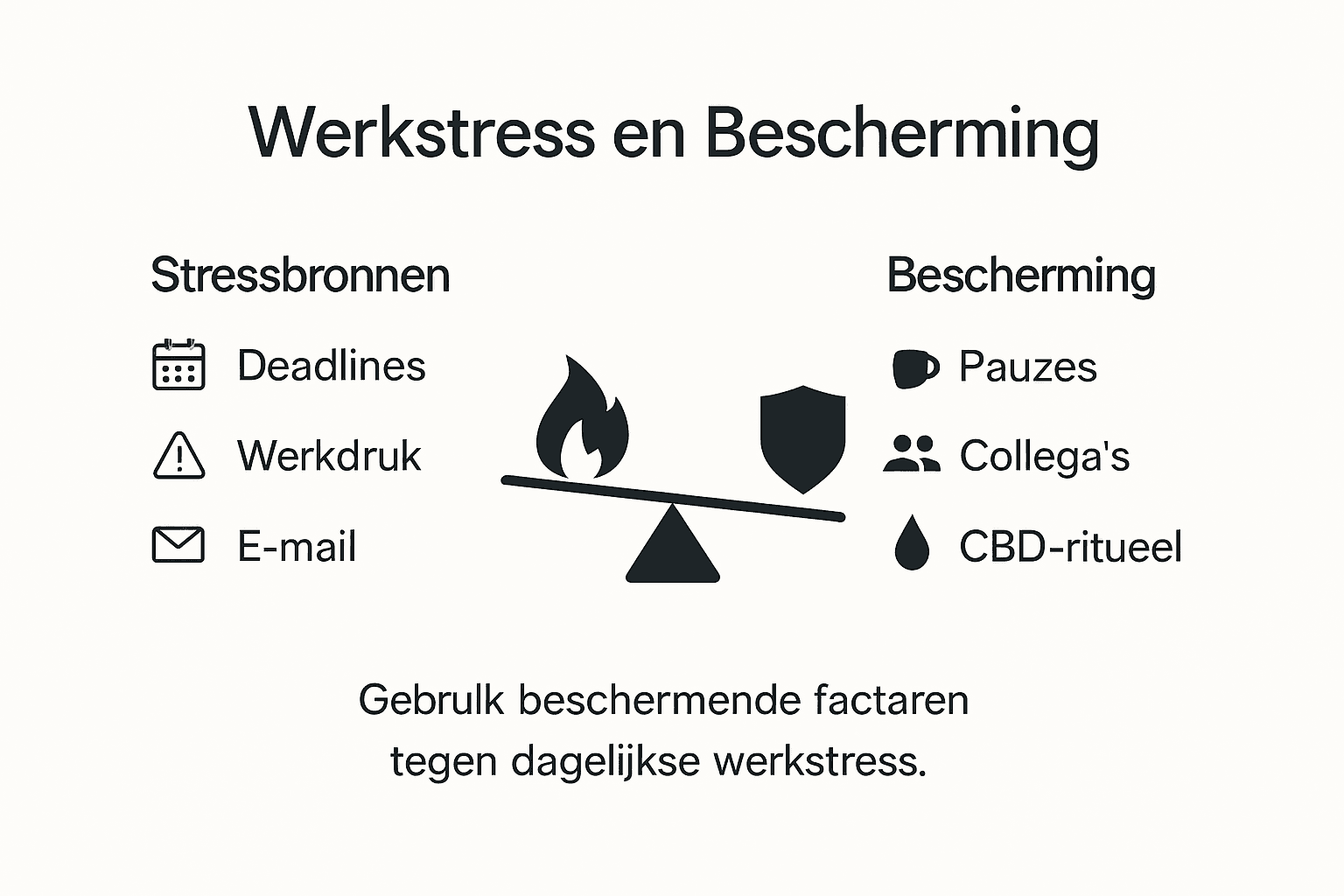 Werkstress en Bescherming

Stressbronnen

Deadlines

Werkdruk

E-mail

Bescherming

Pauzes

Collega's

CBD-ritueel

Gebrulk beschermende factaren tegen dagelijkse werkstress.