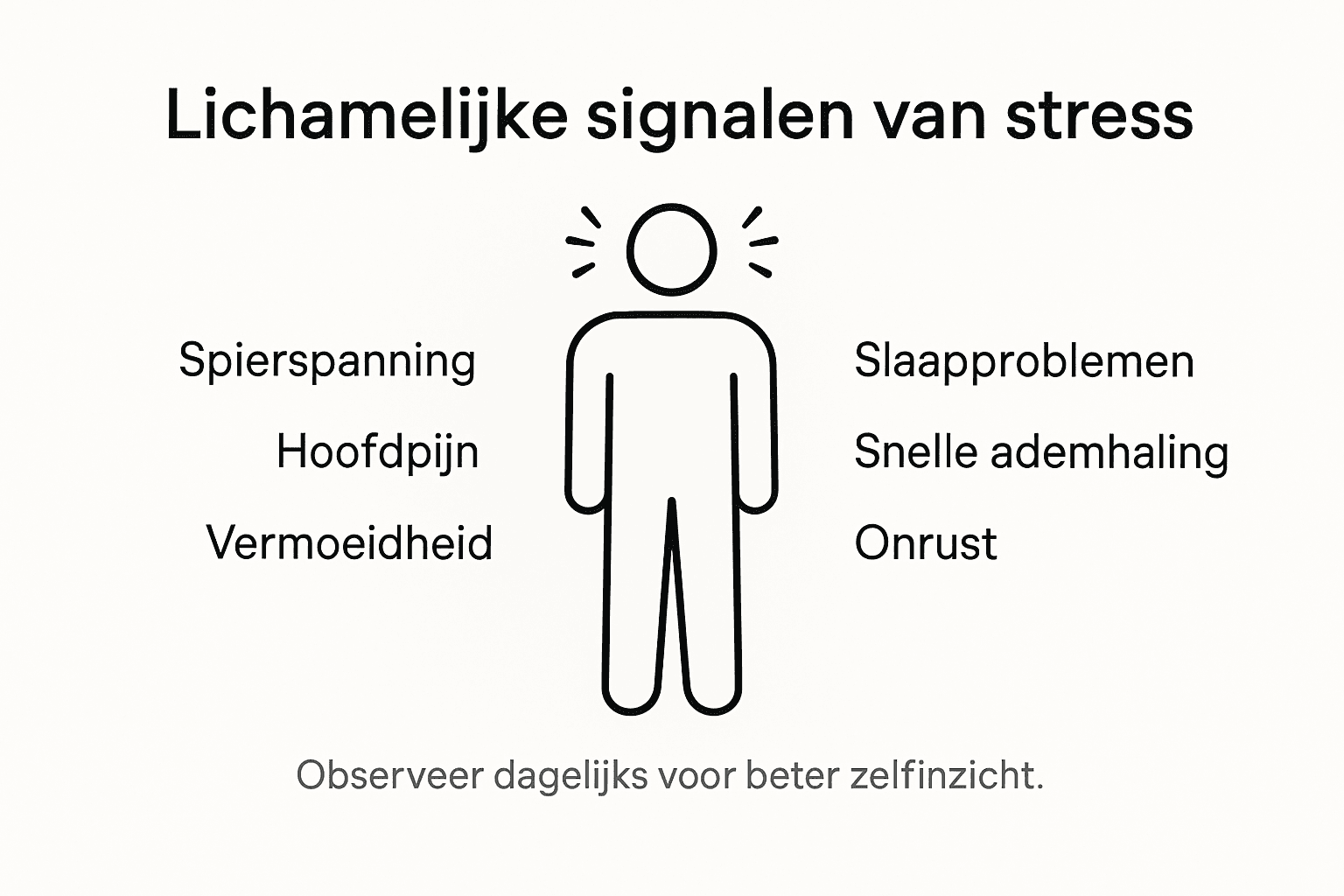 Lichamelijke signalen van stress

Spierspanning

Hoofdpijn

Vermoeidheid

Slaapproblemen

Snelle ademhaling

Onrust

Observeer dagelijks voor beter zelfinzicht.