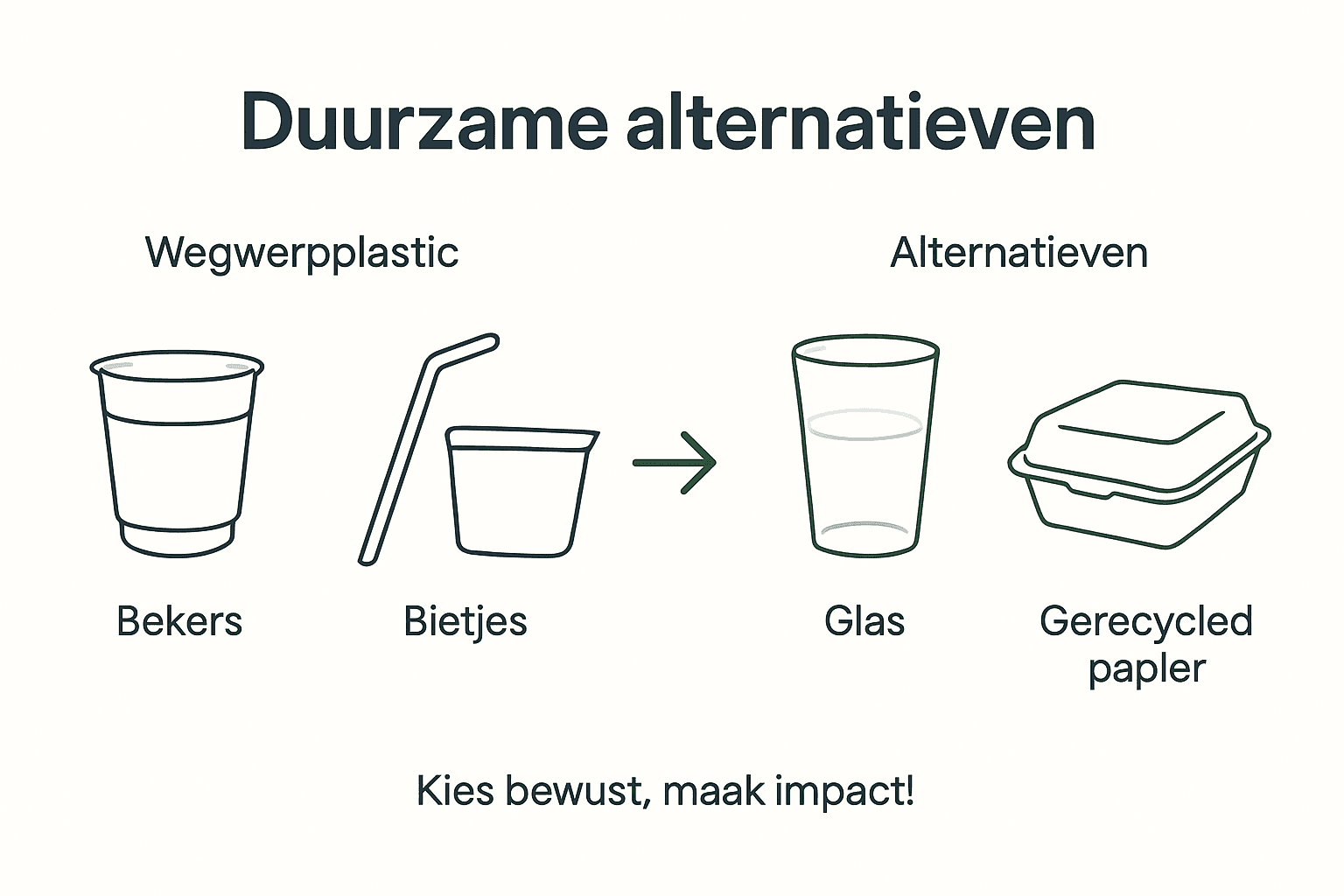 Duurzame alternatieven

Wegwerpplastic

Alternatieven

Bekers

Bietjes

Glas

Gerecycled papler

Kies bewust, maak impact!