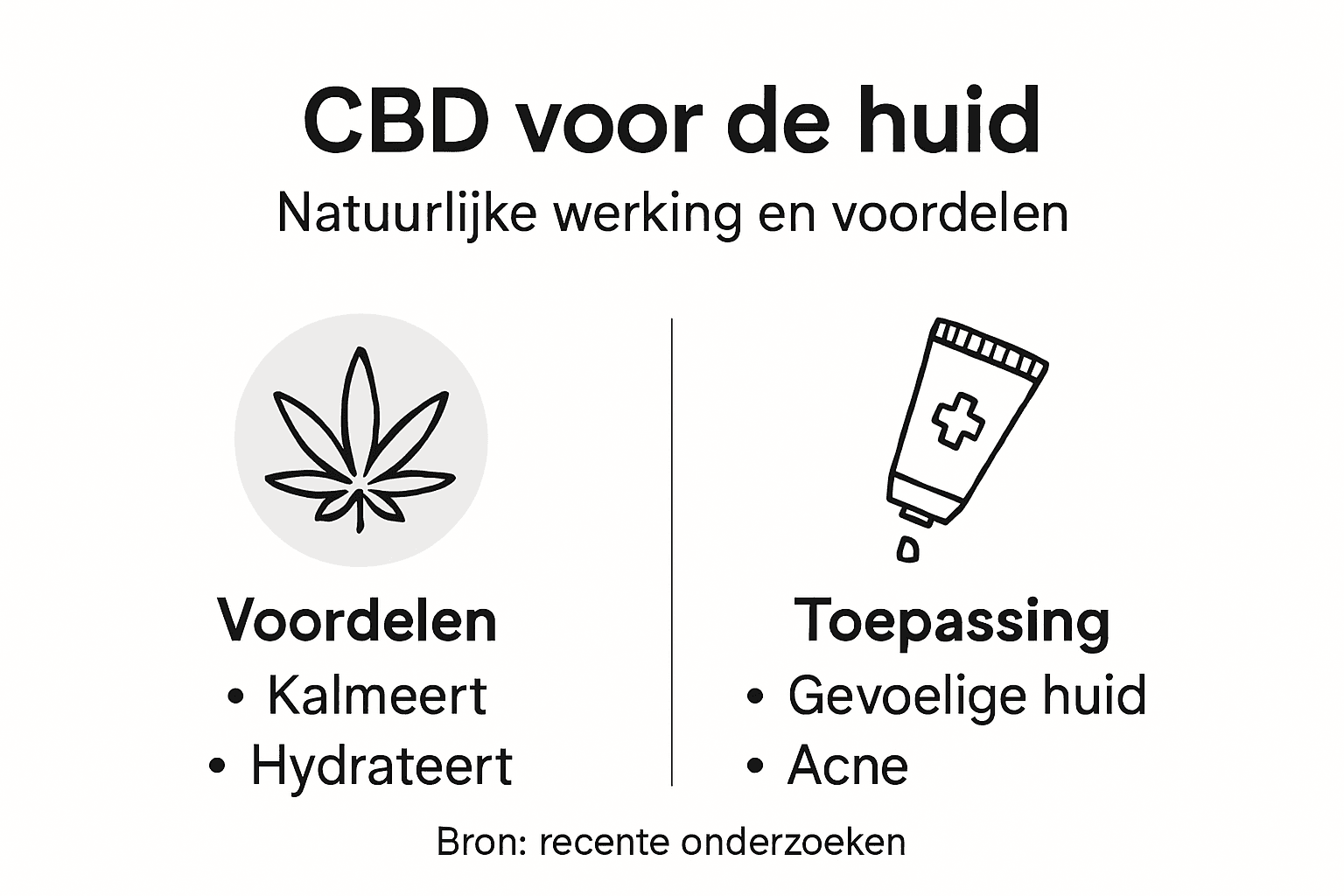 CBD voor de huid

Natuurlijke werking en voordelen

Voordelen
• Kalmeert
• Hydrateert

Toepassing
• Gevoelige huid
• Acne

Bron: recente onderzoeken