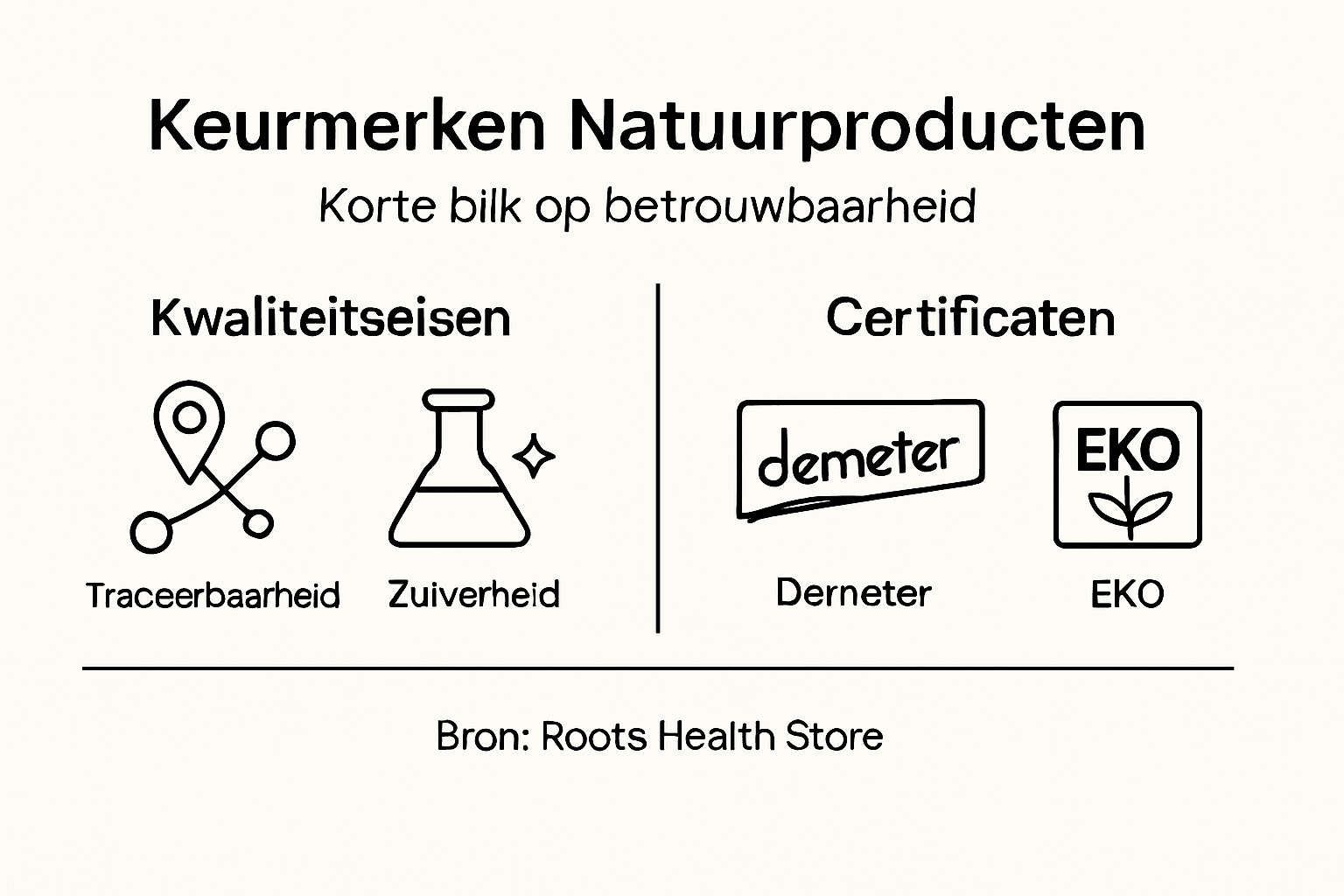 Keurmerken Natuurproducten

Korte bilk op betrouwbaarheid

Kwaliteitseisen

Traceerbaarheid

Zuiverheid

Certificaten

demeter

Derneter

EKO

EKO

Bron: Roots Health Store