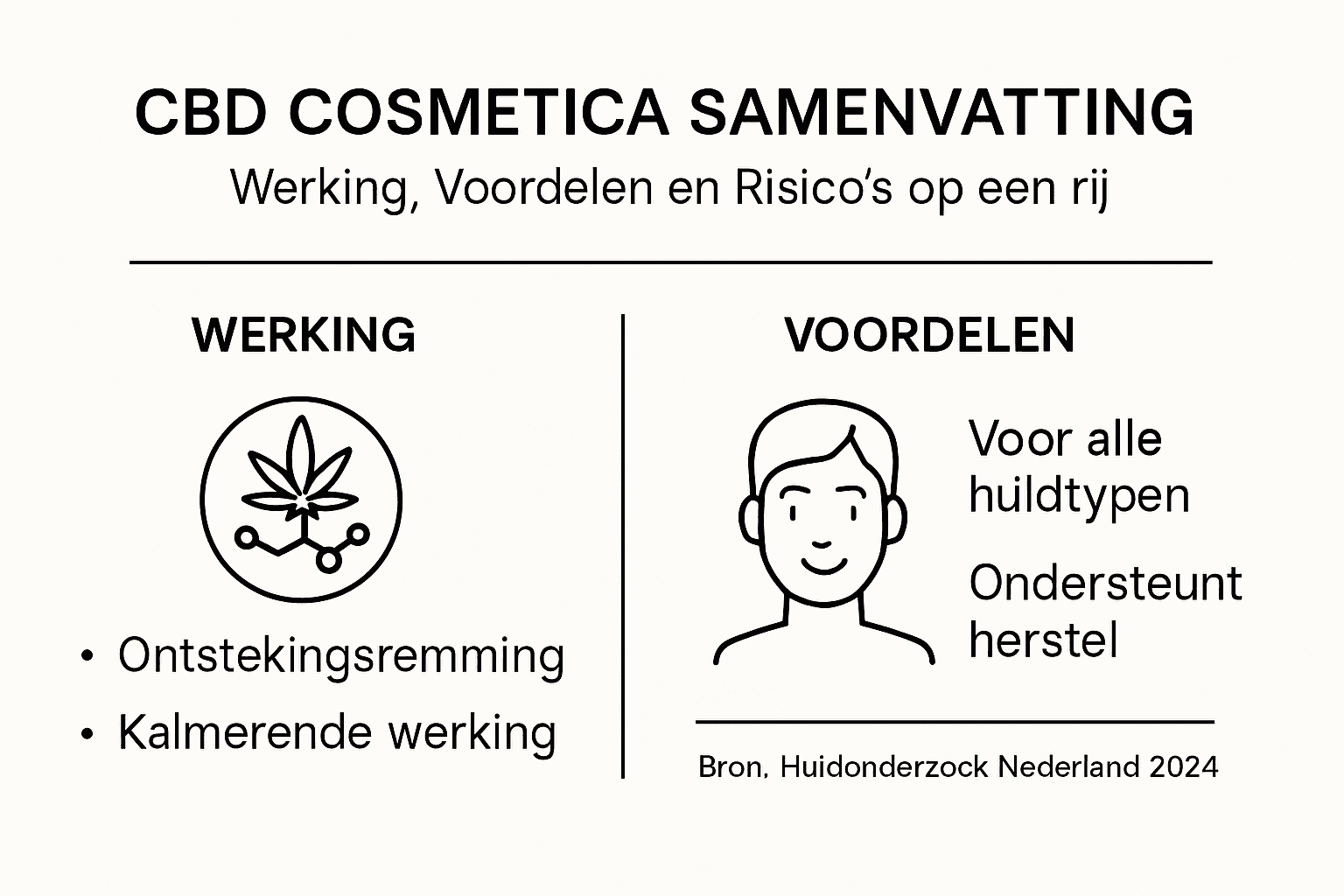 CBD COSMETICA SAMENVATTING

Werking, Voordelen en Risico's op een rij

WERKING

• Ontstekingsremming
• Kalmerende werking

VOORDELEN

Voor alle huldtypen

Ondersteunt herstel

Bron, Huidonderzock Nederland 2024