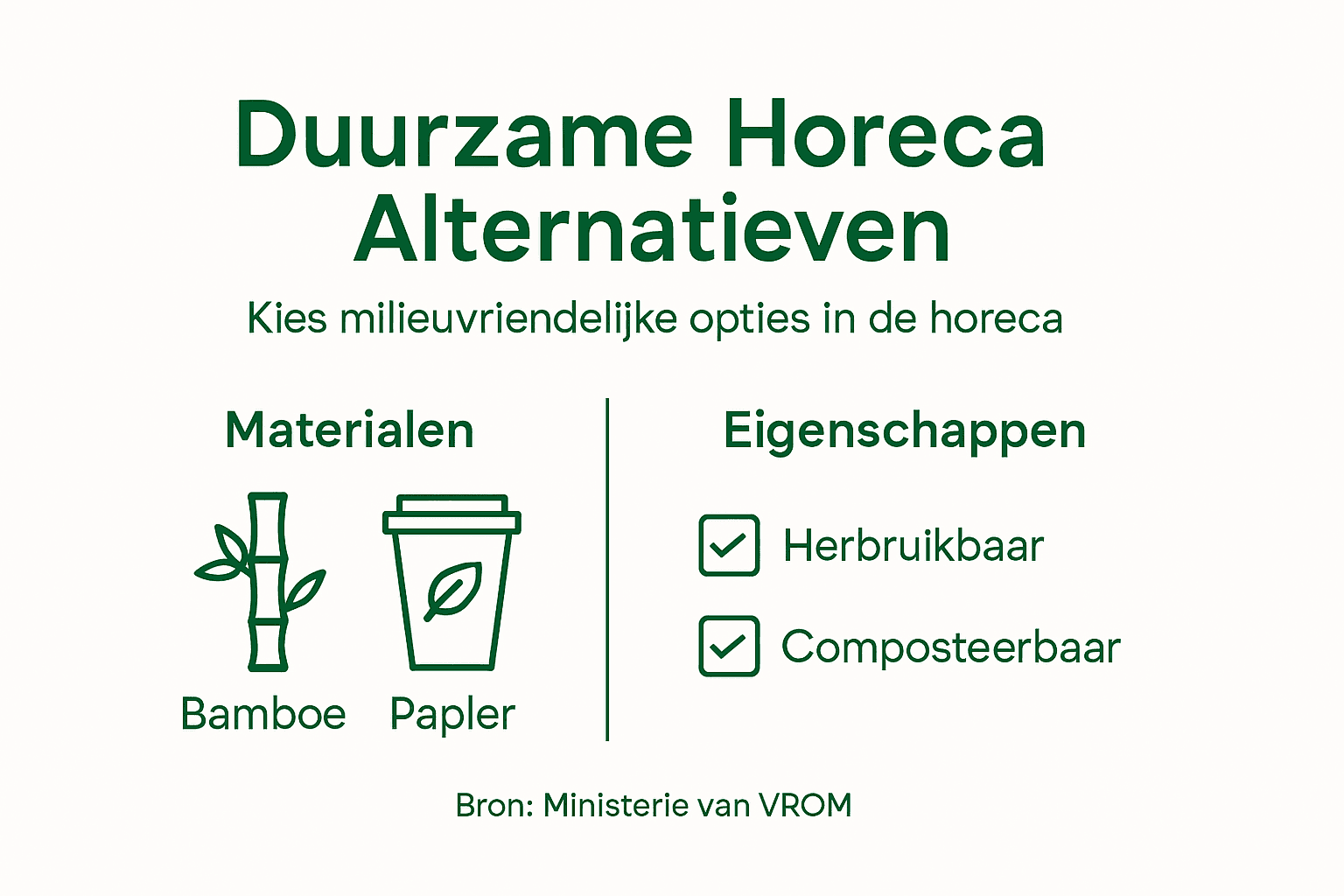 Duurzame Horeca Alternatieven

Kies milieuvriendelijke opties in de horeca

Materialen

Bamboe Papler

Eigenschappen

Herbruikbaar

Composteerbaar

Bron: Ministerie van VROM