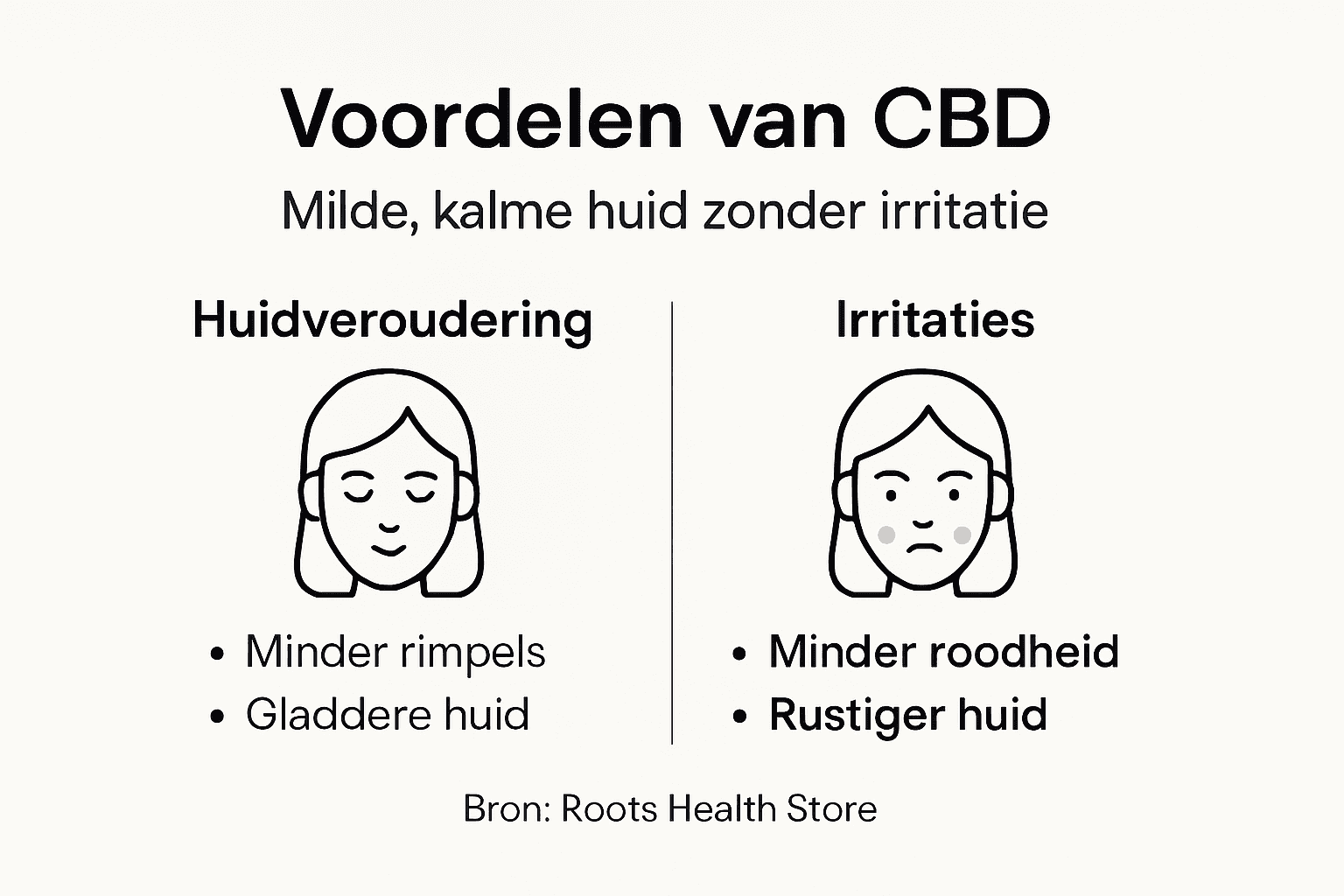 Voordelen van CBD

Milde, kalme huid zonder irritatie

Huidveroudering

• Minder rimpels
• Gladdere huid

Irritaties

• Minder roodheid
• Rustiger huid

Bron: Roots Health Store