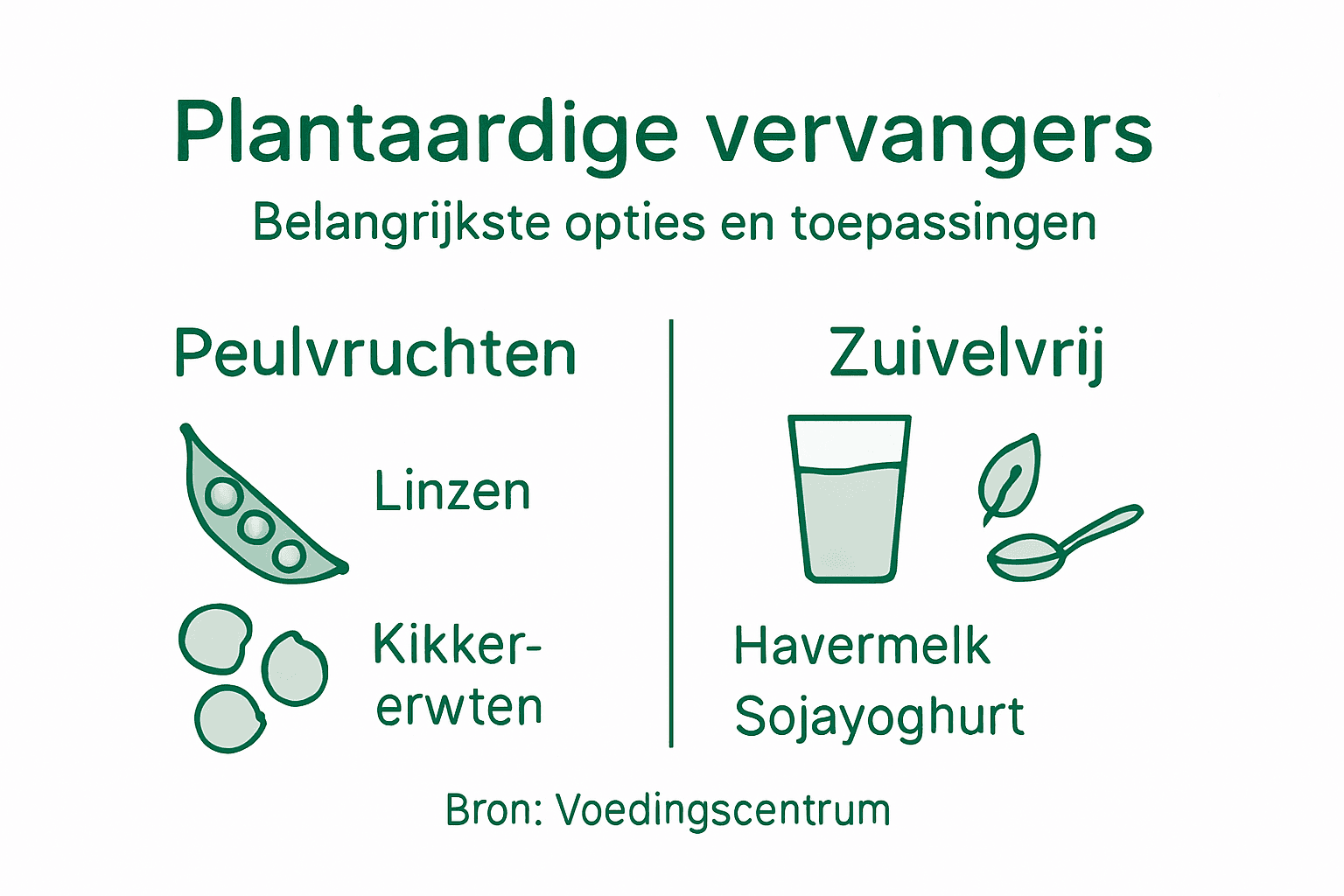 Plantaardige vervangers

Belangrijkste opties en toepassingen

Peulvruchten

Linzen

Kikkererwten

Zuivelvrij

Havermelk

Sojayoghurt

Bron: Voedingscentrum