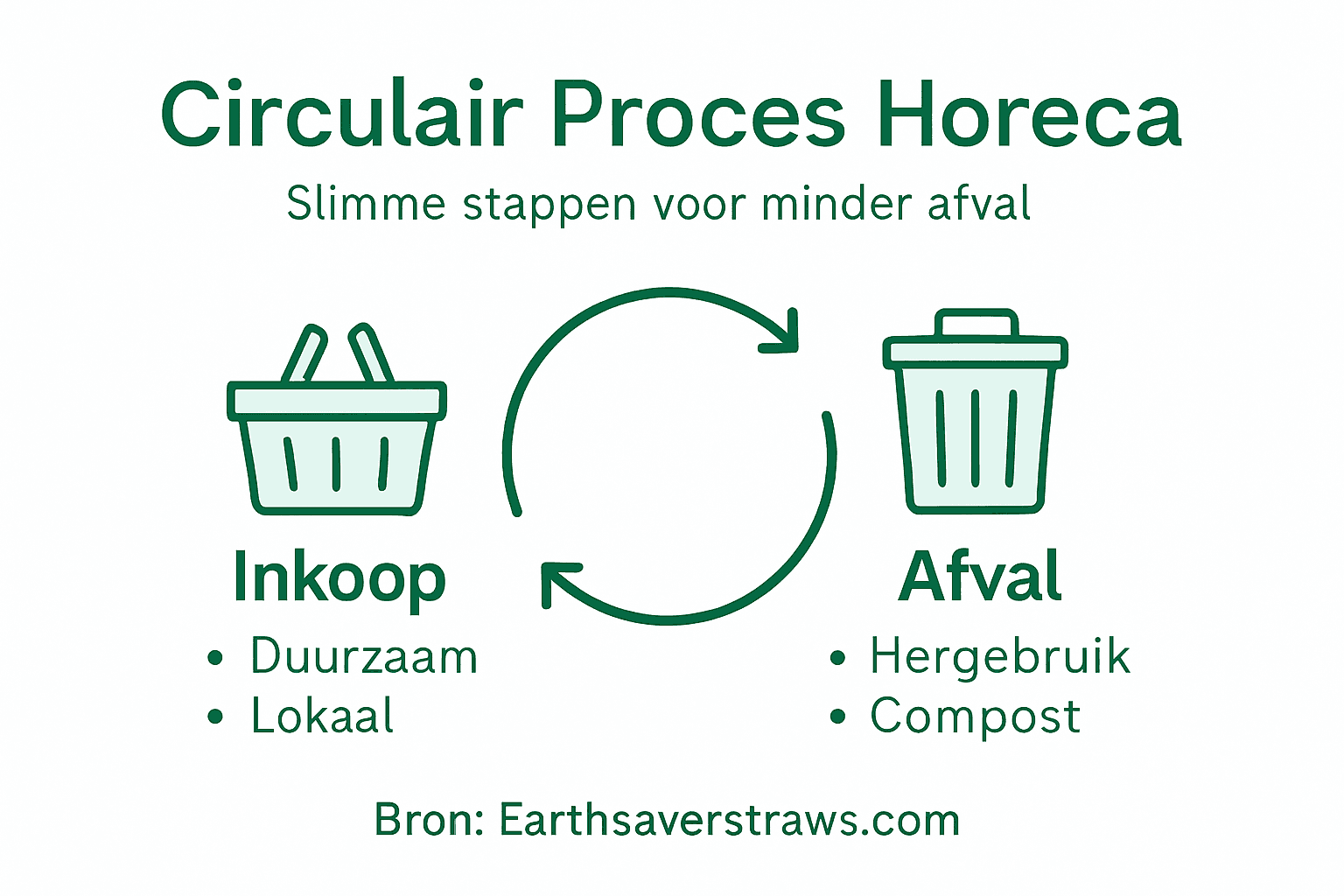 Circulair Proces Horeca

Slimme stappen voor minder afval

Inkoop
• Duurzaam
• Lokaal

Afval
• Hergebruik
• Compost

Bron: Earthsaverstraws.com