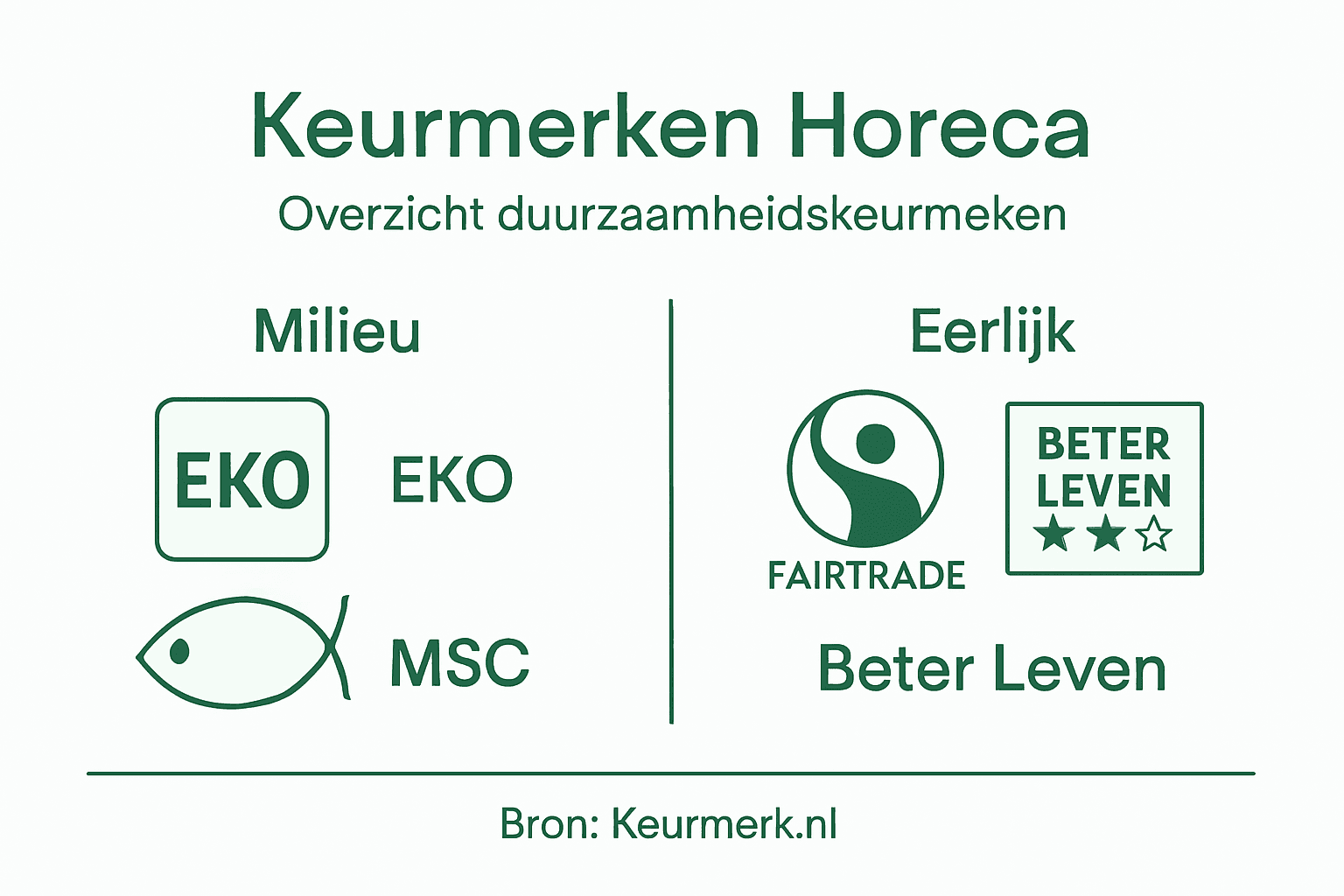 Keurmerken Horeca

Overzicht duurzaamheidskeurmeken

Milieu

EKO

EKO

MSC

Eerlijk

FAIRTRADE

BETER LEVEN

Beter Leven

Bron: Keurmerk.nl