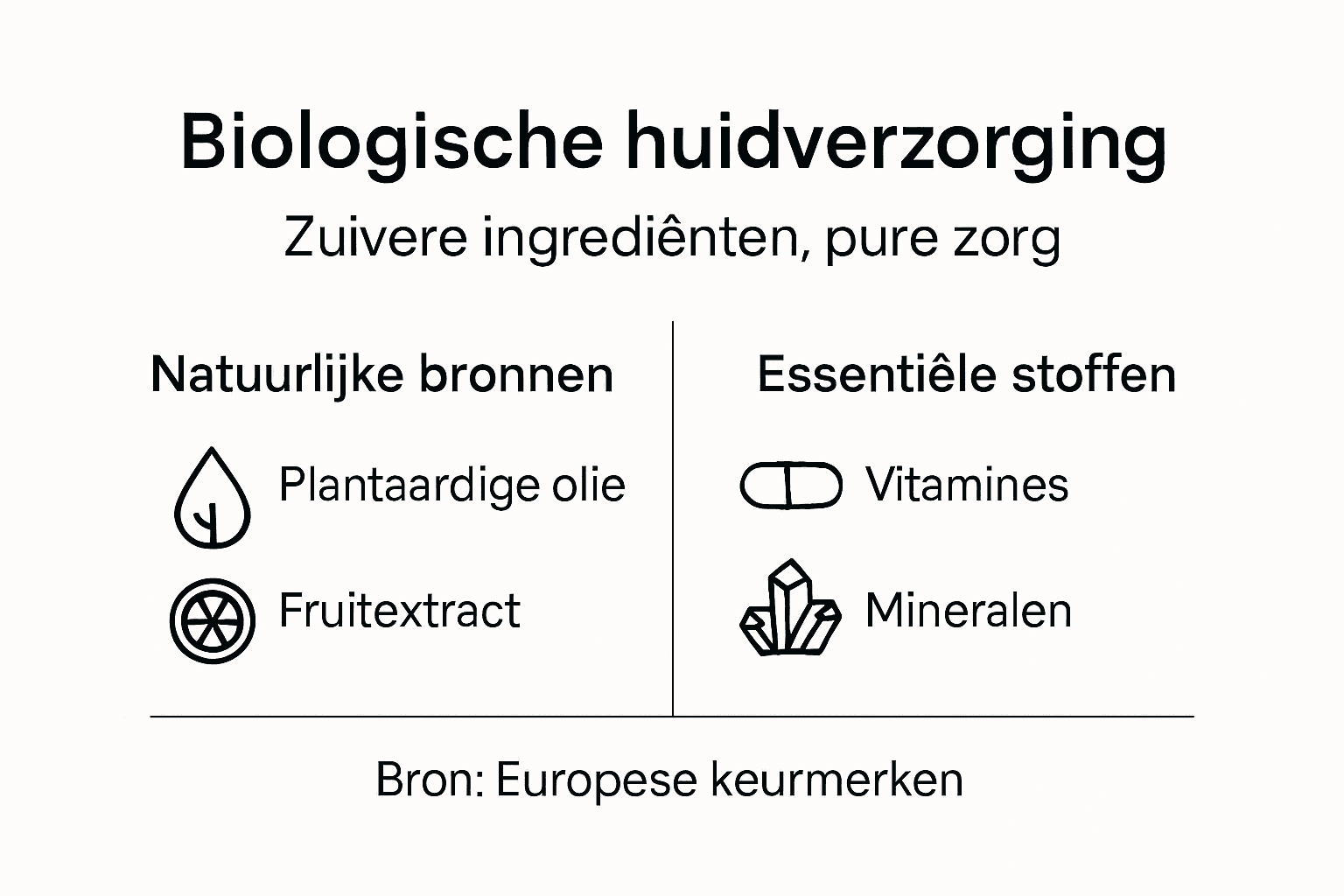 Biologische huidverzorging

Zuivere ingrediênten, pure zorg

Natuurlijke bronnen

Plantaardige olie

Fruitextract

Essentiêle stoffen

Vitamines

Mineralen

Bron: Europese keurmerken