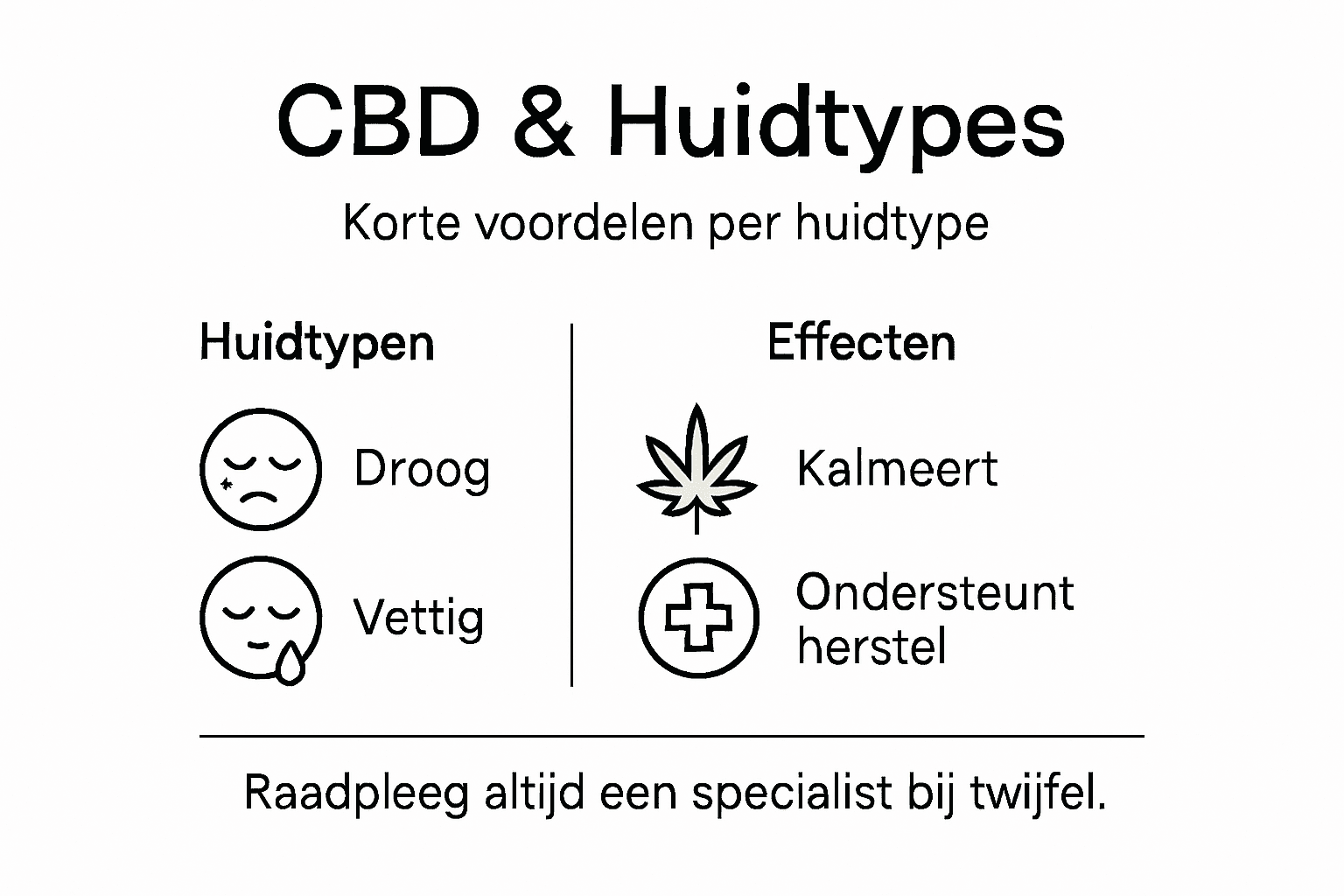 CBD & Huidtypes

Korte voordelen per huidtype

Huidtypen

Droog

Vettig

Effecten

Kalmeert

Ondersteunt herstel

Raadpleeg altijd een specialist bij twijfel.