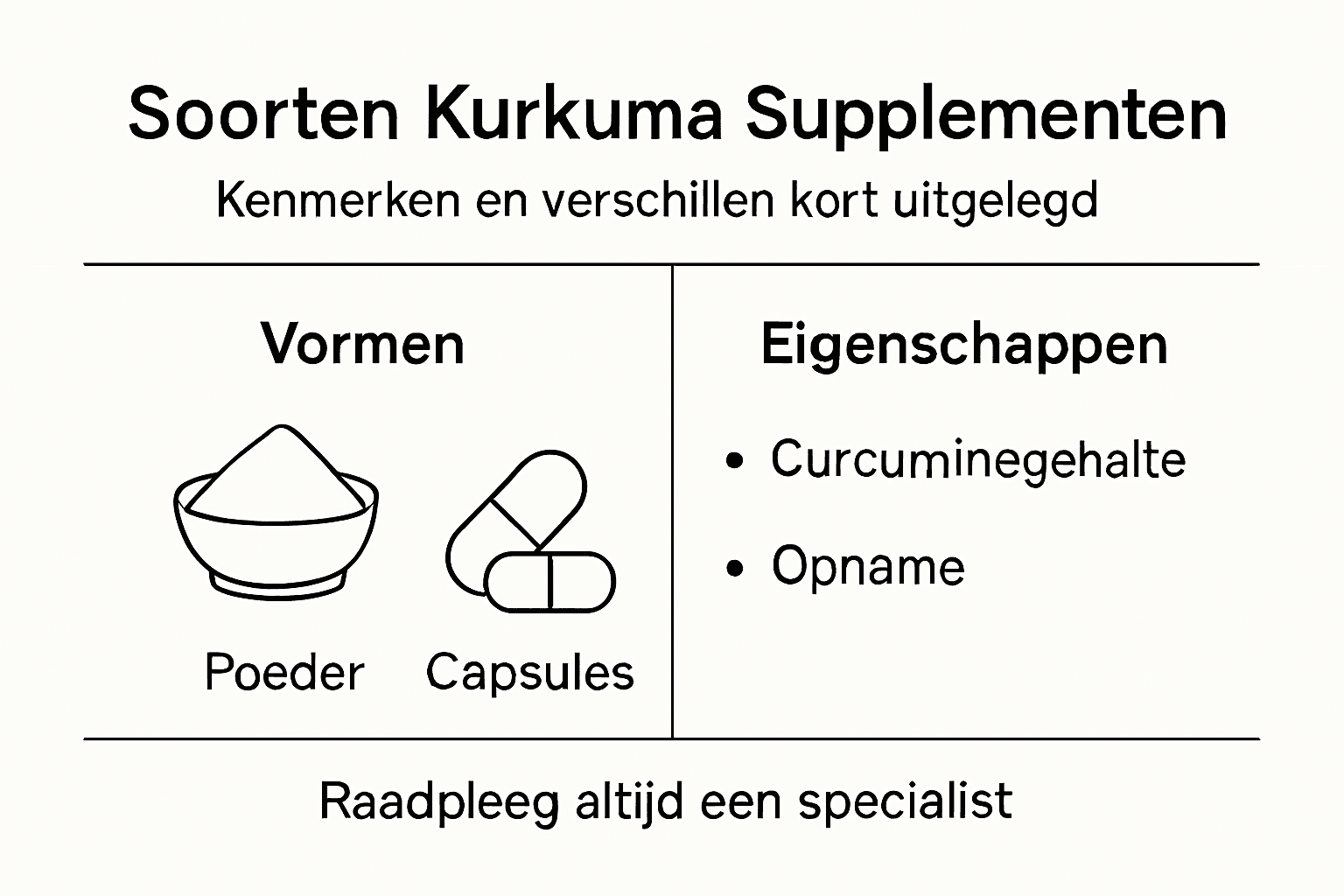 Soorten Kurkuma Supplementen

Kenmerken en verschillen kort uitgelegd

Vormen

Poeder

Capsules

Eigenschappen

• Curcuminegehalte

• Opname

Raadpleeg altijd een specialist