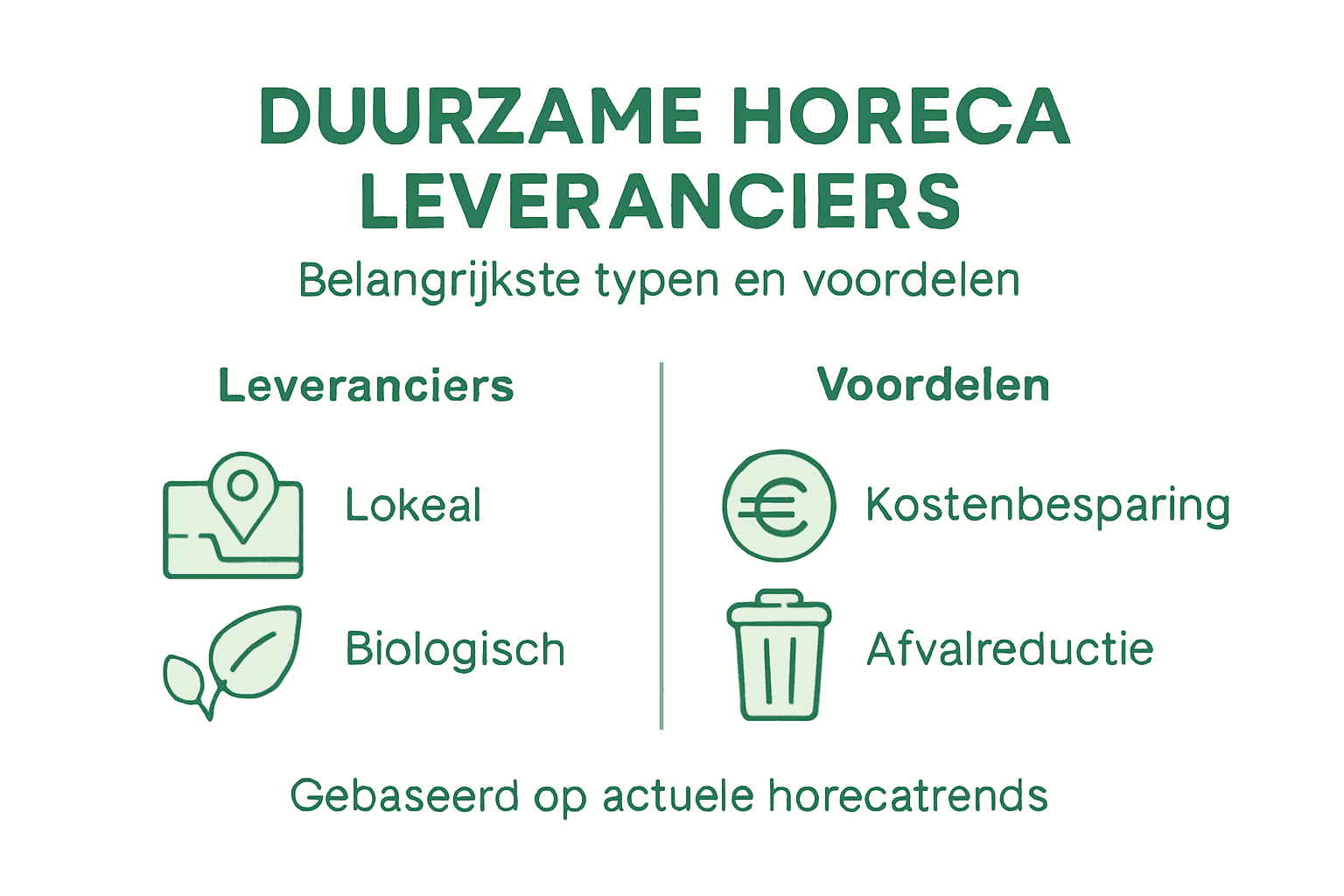 DUURZAME HORECA LEVERANCIERS

Belangrijkste typen en voordelen

Leveranciers

Lokeal

Biologisch

Voordelen

Kostenbesparing

Afvalreductie

Gebaseerd op actuele horecatrends