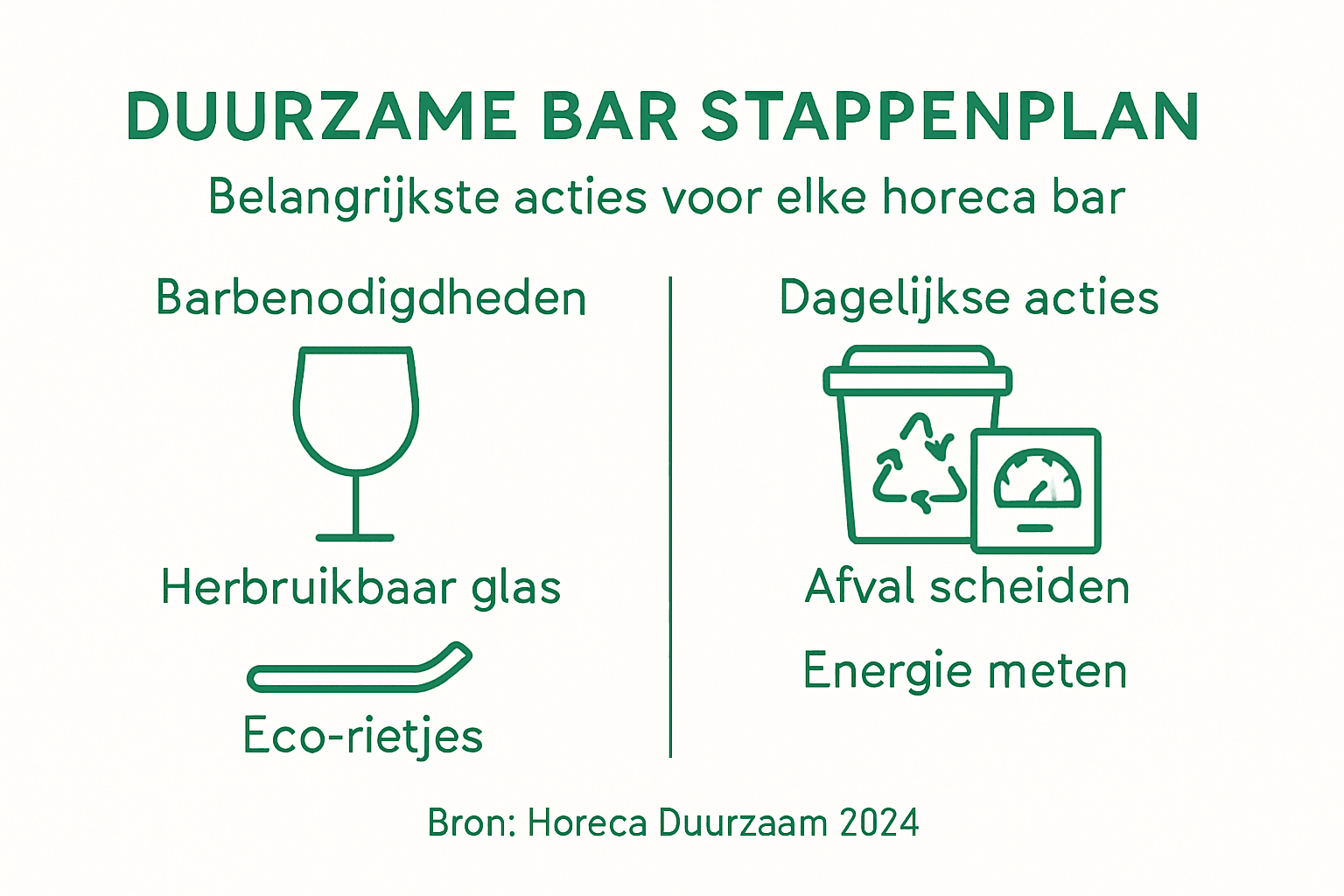 DUURZAME BAR STAPPENPLAN

Belangrijkste acties voor elke horeca bar

Barbenodigdheden

Herbruikbaar glas

Eco-rietjes

Dagelijkse acties

Afval scheiden

Energie meten

Bron: Horeca Duurzaam 2024