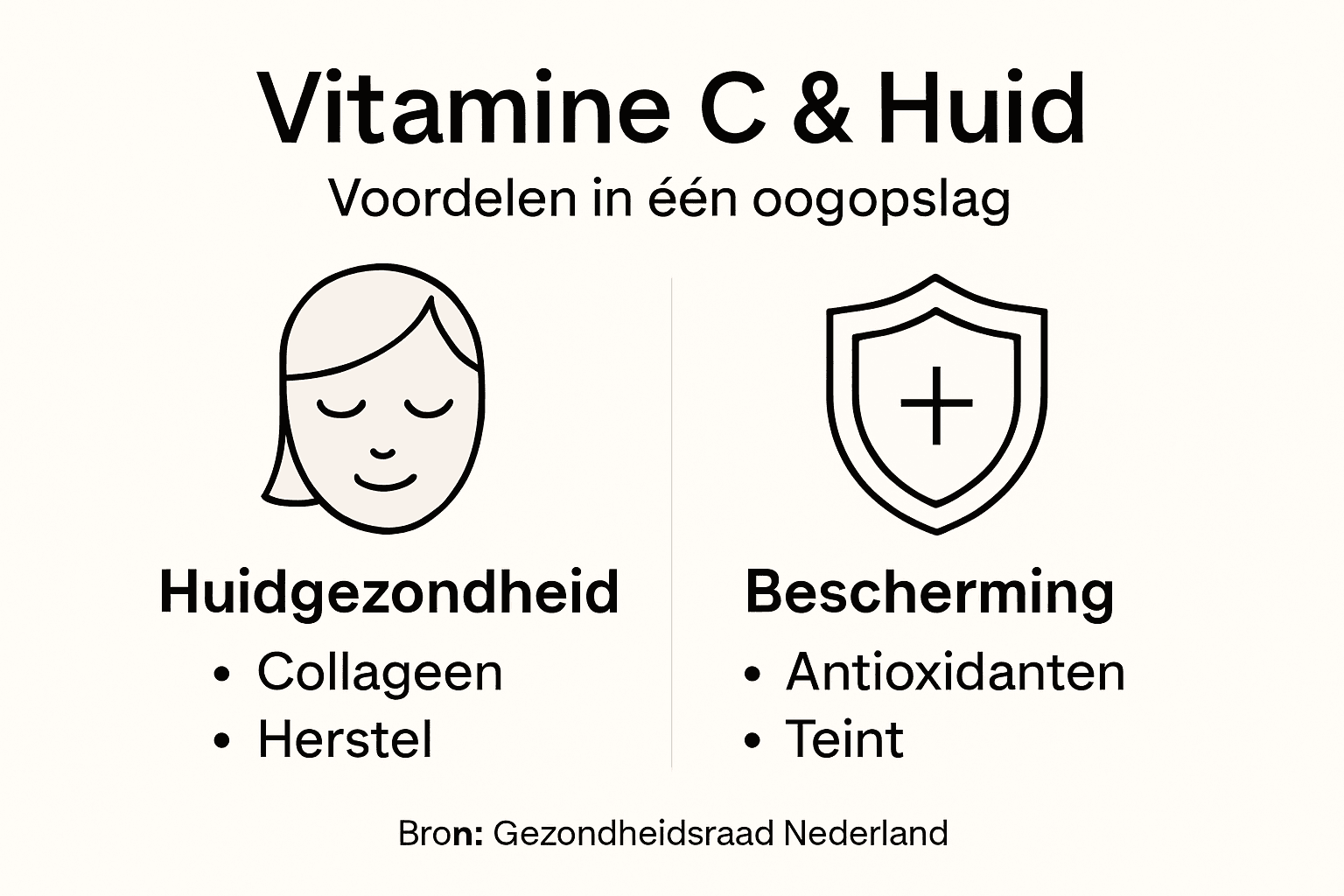 Vitamine C & Huid

Voordelen in één oogopslag

Huidgezondheid
• Collageen
• Herstel

Bescherming
• Antioxidanten
• Teint

Bron: Gezondheidsraad Nederland