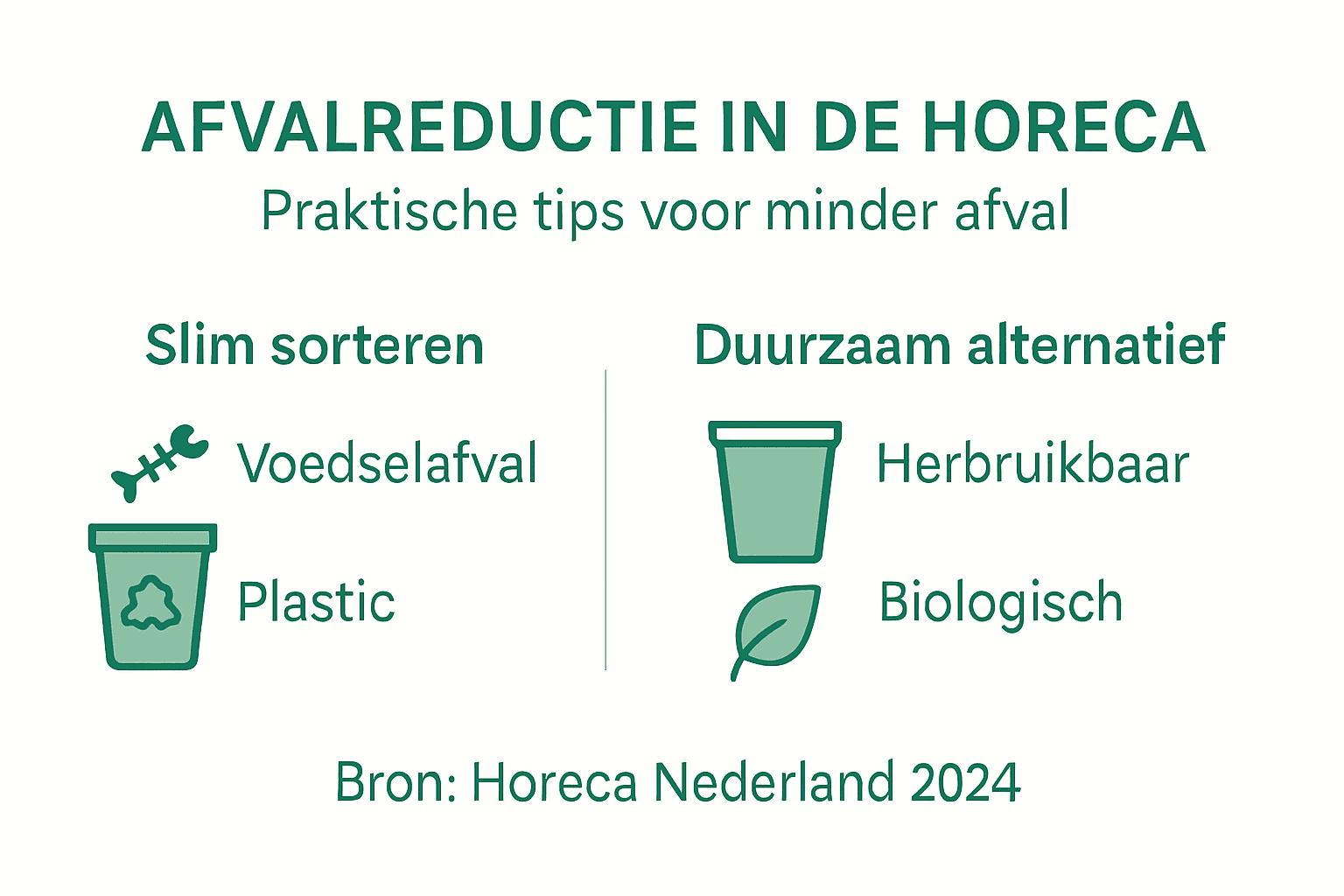 AFVALREDUCTIE IN DE HORECA

Praktische tips voor minder afval

Slim sorteren

Voedselafval

Plastic

Duurzaam alternatief

Herbruikbaar

Biologisch

Bron: Horeca Nederland 2024