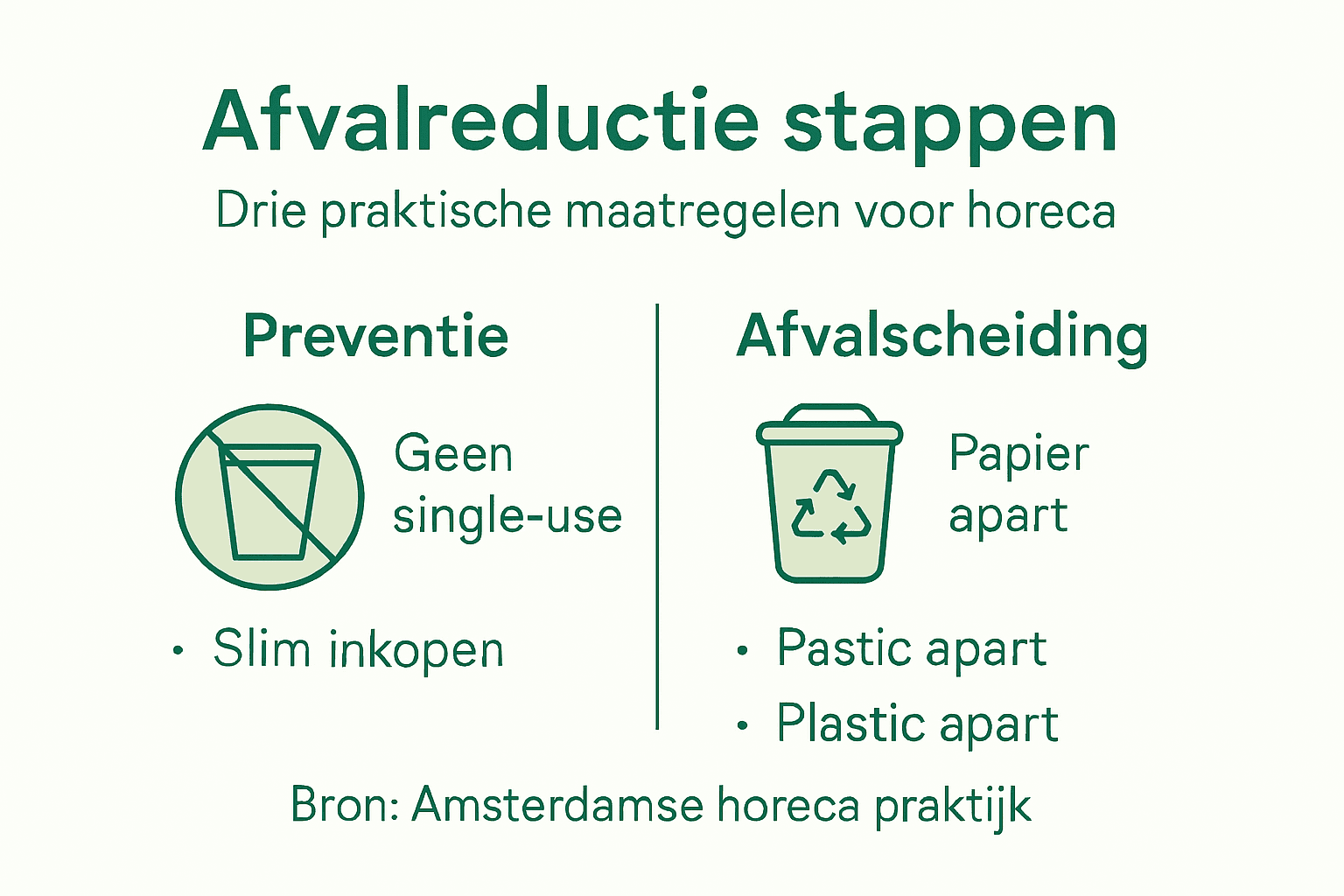 Afvalreductie stappen

Drie praktische maatregelen voor horeca

Preventie

Geen single-use

• Slim inkopen

Afvalscheiding

Papier apart

• Pastic apart
• Plastic apart

Bron: Amsterdamse horeca praktijk