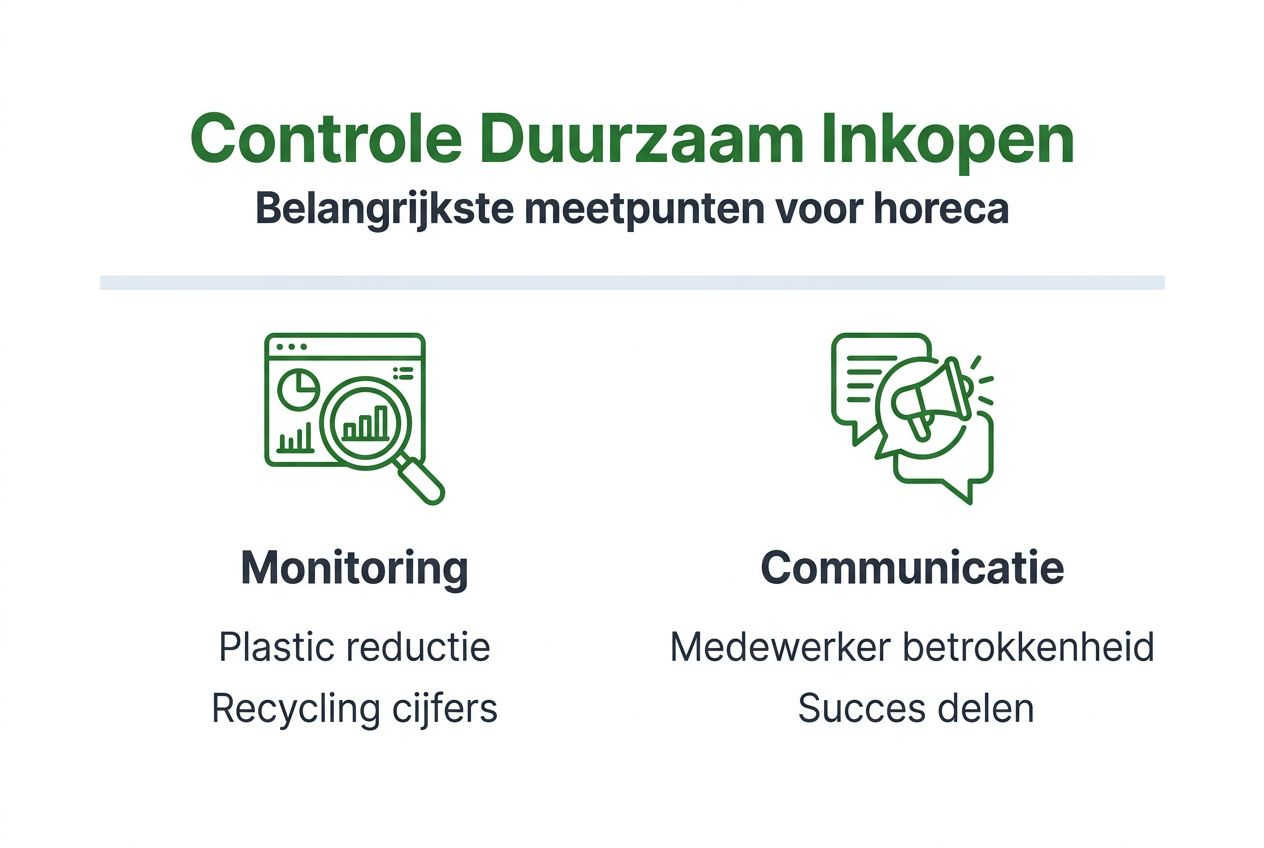 Controle Duurzaam Inkopen
Belangrijkste meetpunten voor horeca

Monitoring
Plastic reductie
Recycling cijfers

Communicatie
Medewerker betrokkenheid
Succes delen