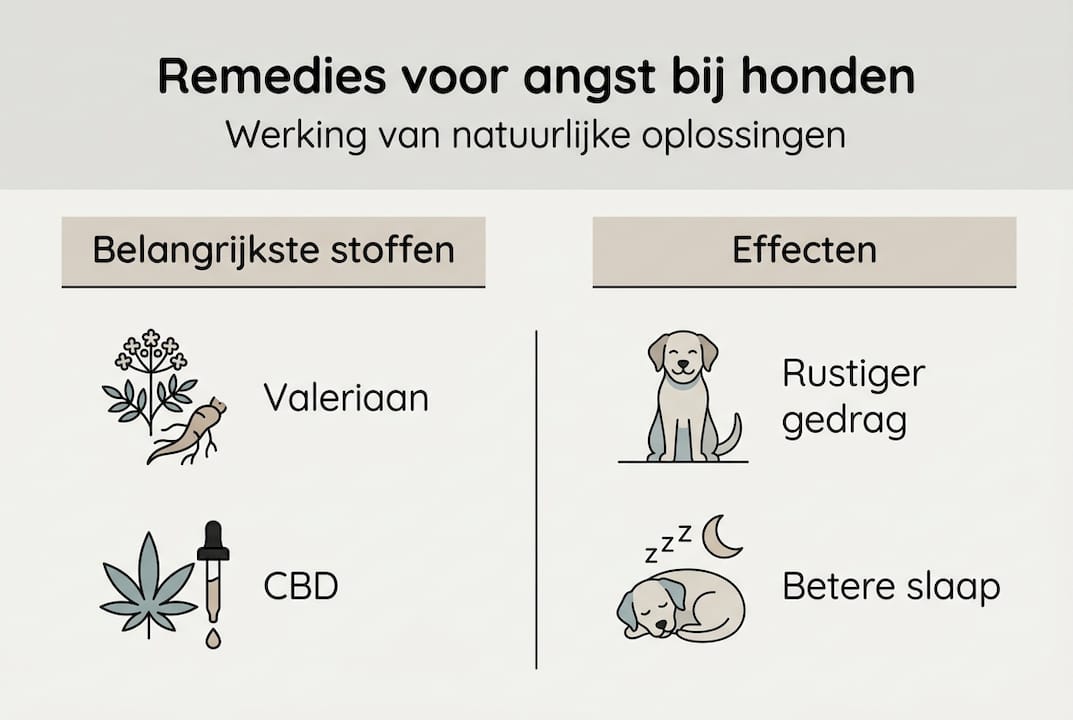 Remedies voor angst bij honden
Werking van natuurlijke oplossingen

Belangrijkste stoffen

Valeriaan

CBD

Effecten

Rustiger gedrag

z z z

Betere slaap