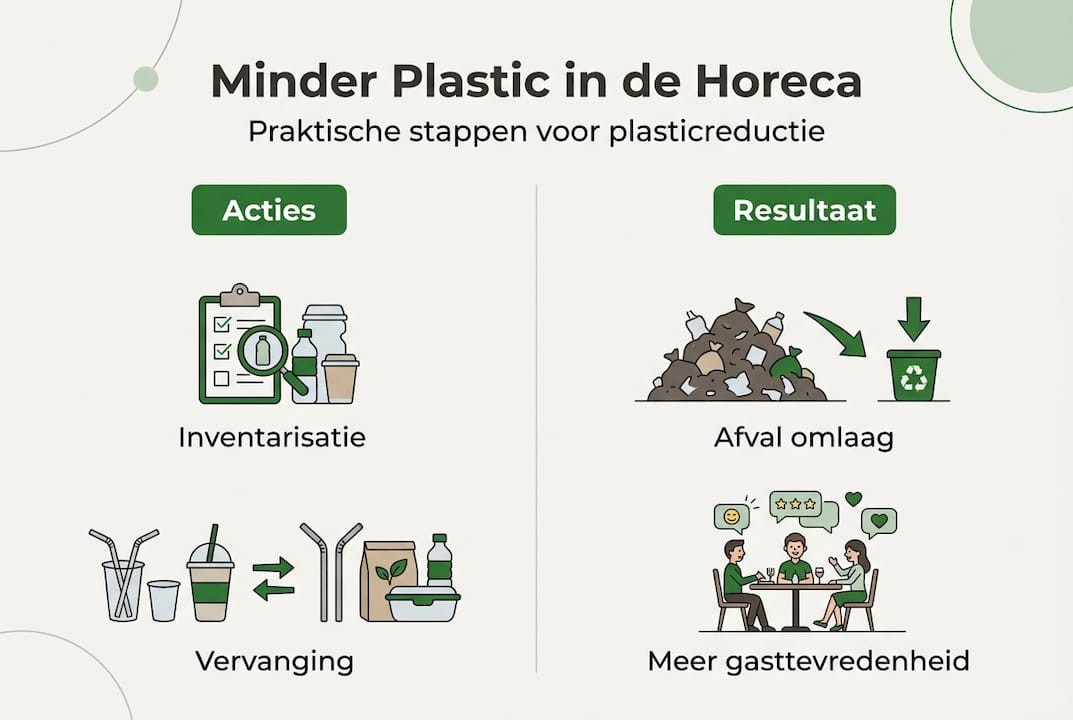 Minder Plastic in de Horeca

Praktische stappen voor plasticreductie

Acties

Inventarisatie

Vervanging

Resultaat

Afval omlaag

Meer gasttevredenheid