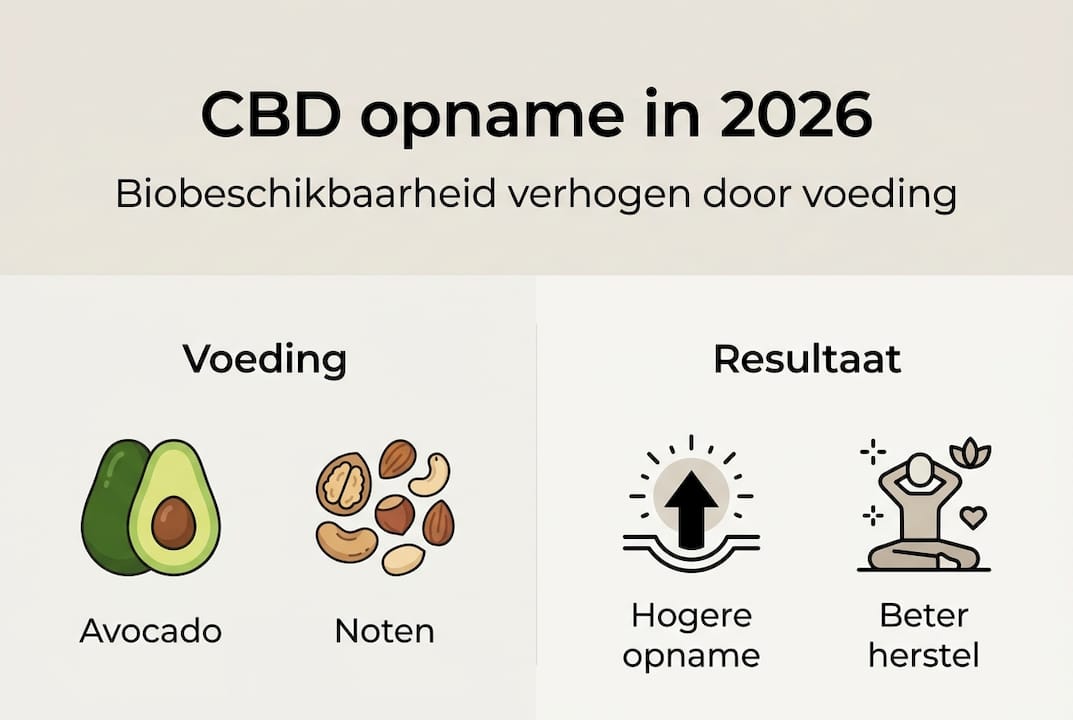 CBD opname in 2026

Biobeschikbaarheid verhogen door voeding

Voeding

Avocado

Noten

Resultaat

Hogere opname

Beter herstel