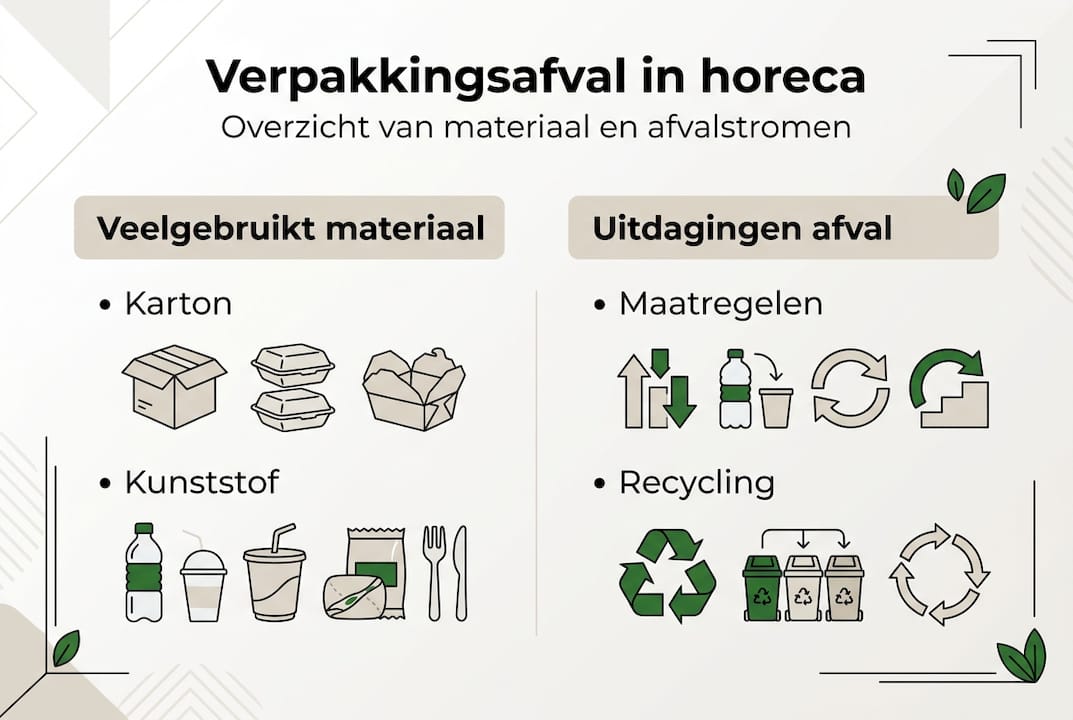 Verpakkingsafval in horeca
Overzicht van materiaal en afvalstromen

Veelgebruikt materiaal

• Karton

• Kunststof

Uitdagingen afval

• Maatregelen

• Recycling