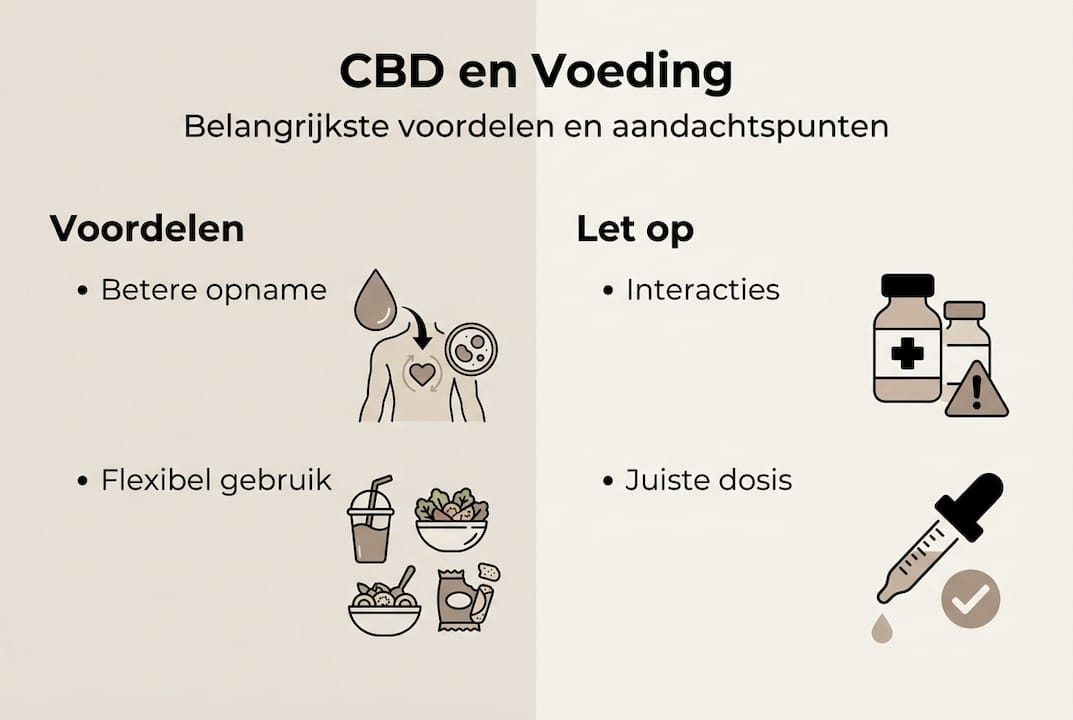 CBD en Voeding
Belangrijkste voordelen en aandachtspunten

Voordelen
• Betere opname
• Flexibel gebruik

Let op
• Interacties
• Juiste dosis