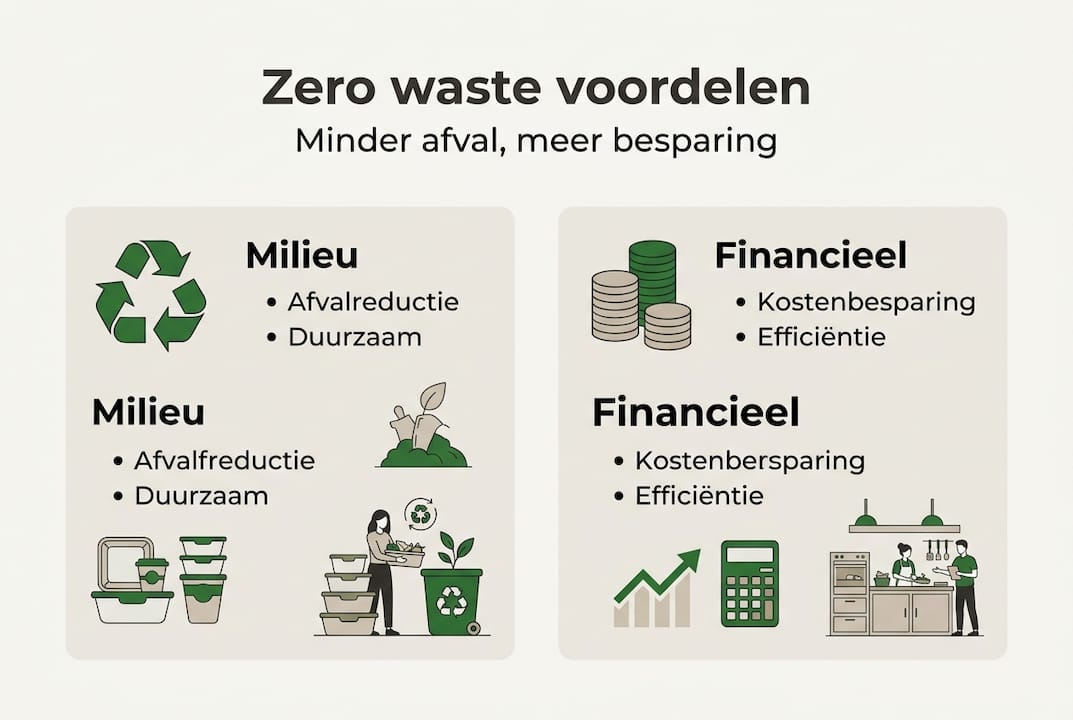 Zero waste voordelen
Minder afval, meer besparing

Milieu
• Afvalreductie
• Duurzaam

Milieu
• Afvalfreductie
• Duurzaam

Financieel
• Kostenbesparing
• Efficiëntie

Financieel
• Kostenbersparing
• Efficiëntie