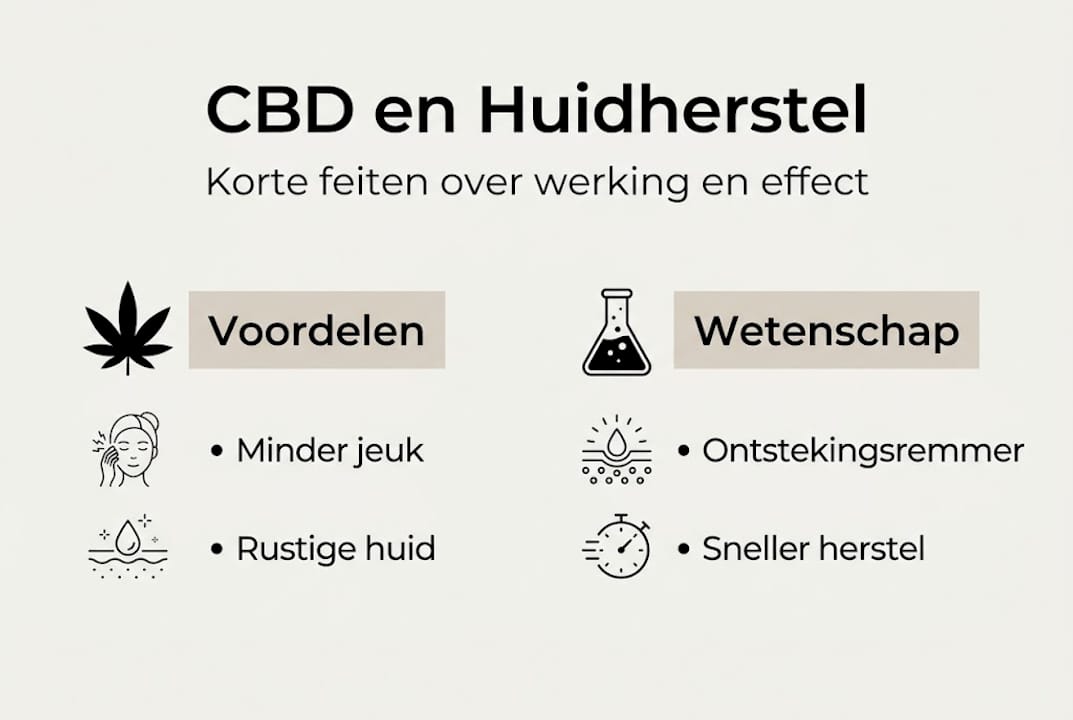 CBD en Huidherstel

Korte feiten over werking en effect

Voordelen

• Minder jeuk

• Rustige huid

Wetenschap

• Ontstekingsremmer

• Sneller herstel