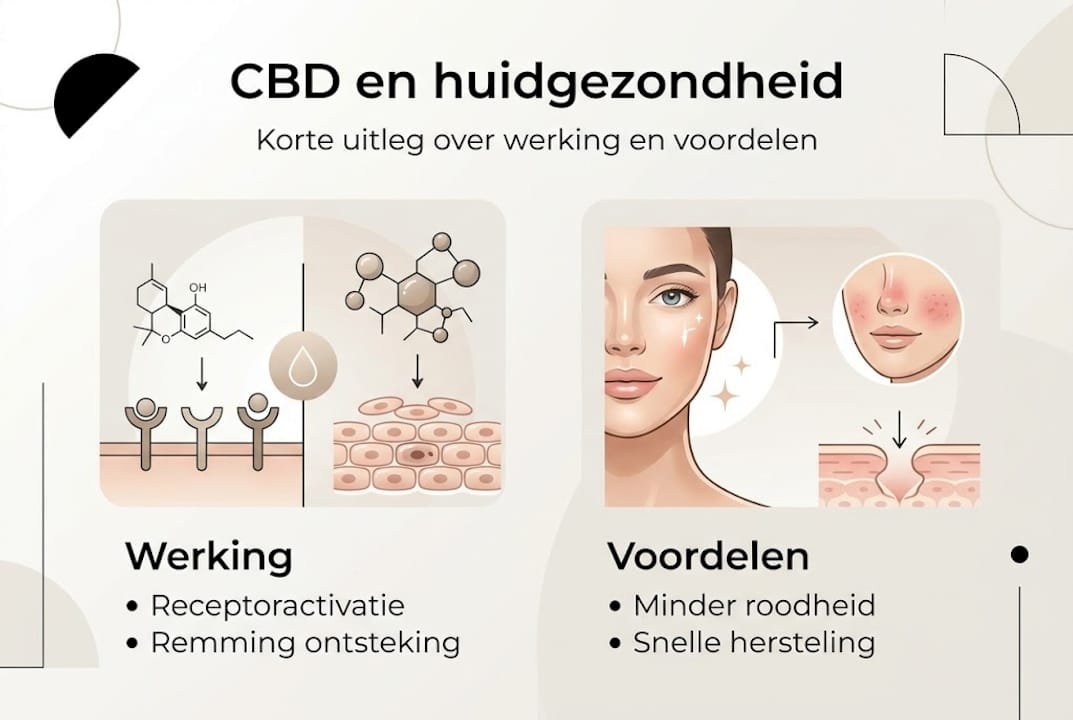 CBD en huidgezondheid

Korte uitleg over werking en voordelen

OH

Werking
• Receptoractivatie
• Remming ontsteking

Voordelen
• Minder roodheid
• Snelle hersteling