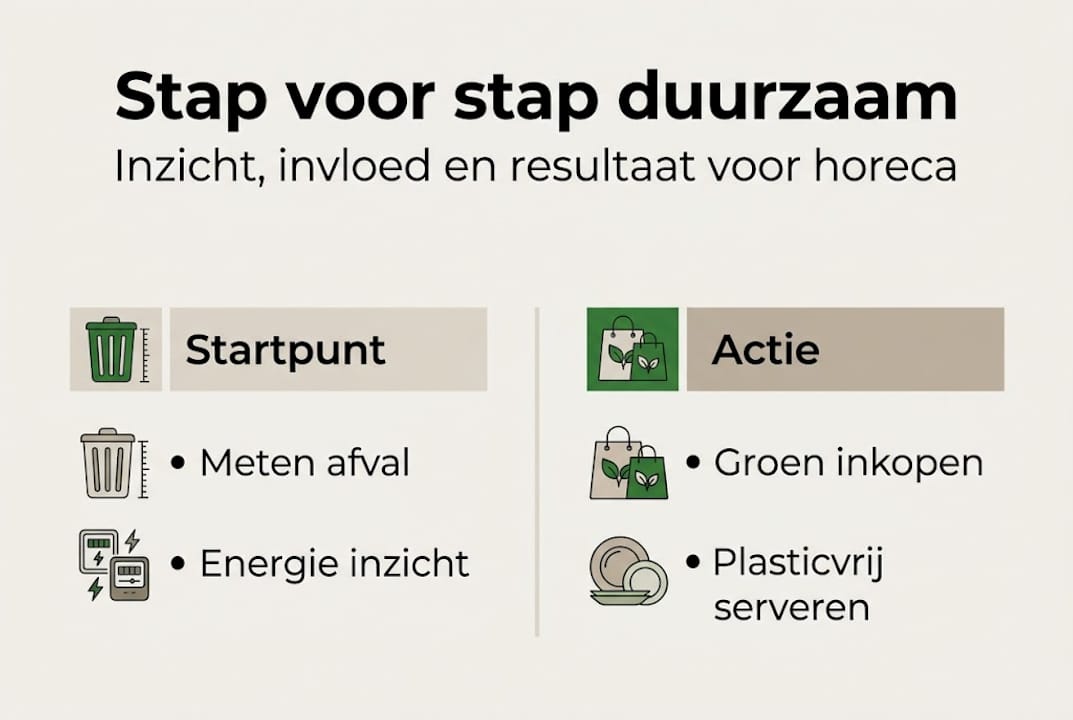 Stap voor stap duurzaam
Inzicht, invloed en resultaat voor horeca

Startpunt

• Meten afval

• Energie inzicht

Actie

• Groen inkopen

• Plasticvrij serveren