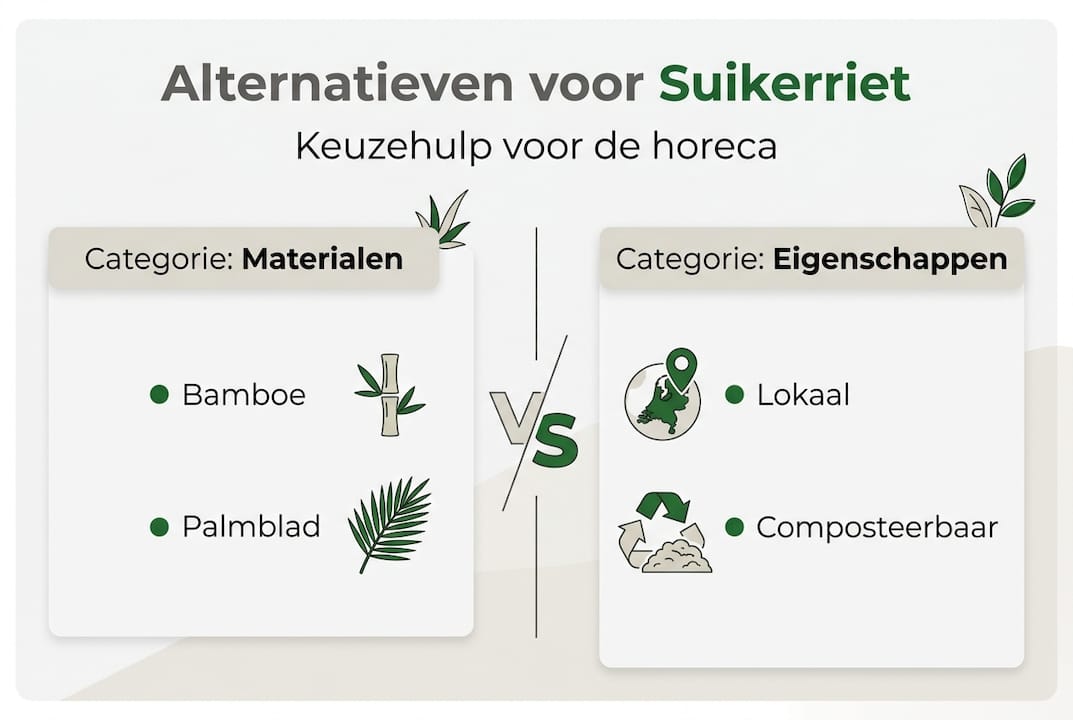 Alternatieven voor Suikerriet

Keuzehulp voor de horeca

Categorie: Materialen

Bamboe

Palmblad

VS

Categorie: Eigenschappen

Lokaal

Composteerbaar