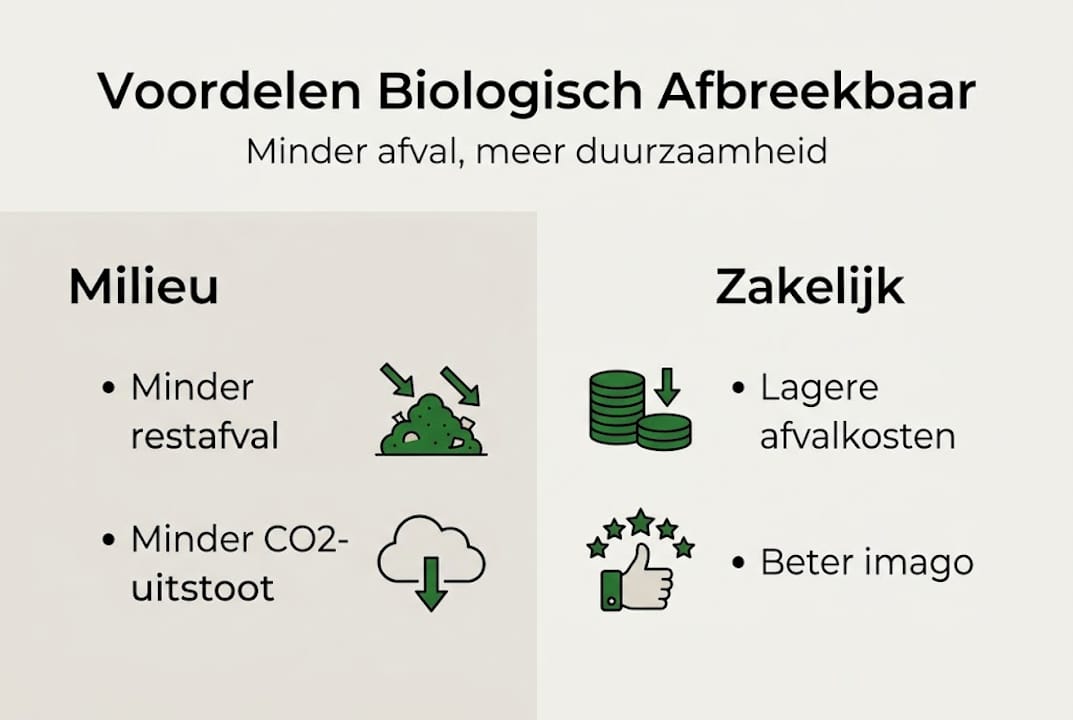 Voordelen Biologisch Afbreekbaar
Minder afval, meer duurzaamheid

Milieu

• Minder restafval

• Minder CO2-uitstoot

Zakelijk

• Lagere afvalkosten

• Beter imago