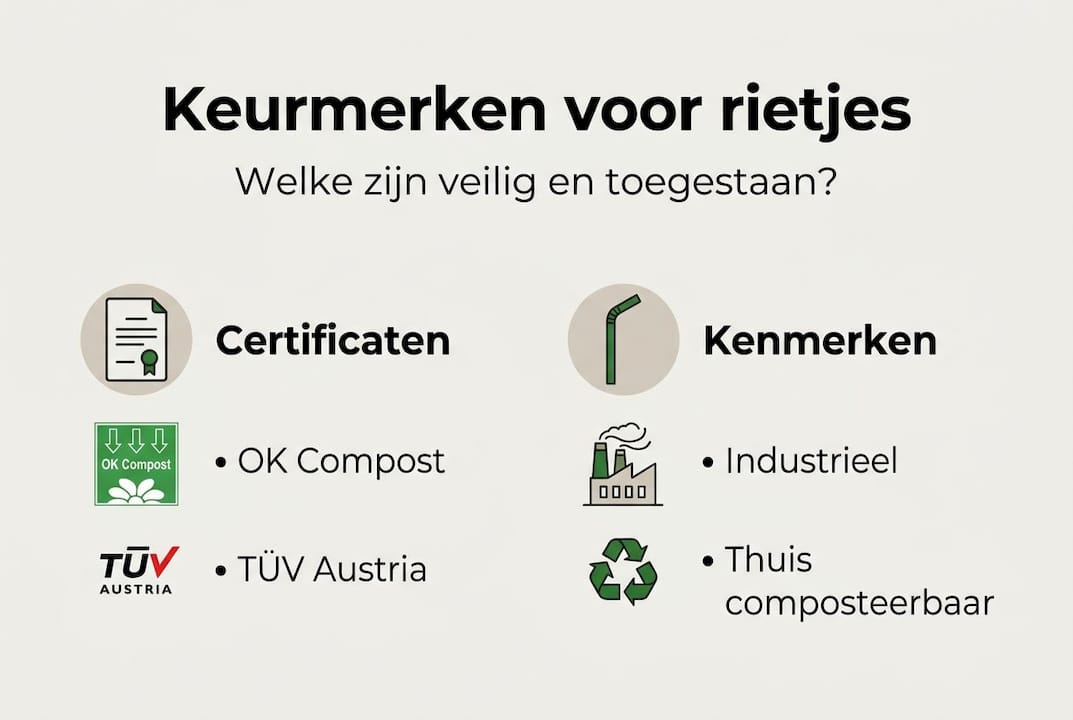 Keurmerken voor rietjes

Welke zijn veilig en toegestaan?

Certificaten

OK Compost

• OK Compost

TÜV AUSTRIA

• TÜV Austria

Kenmerken

• Industrieel

• Thuis composteerbaar